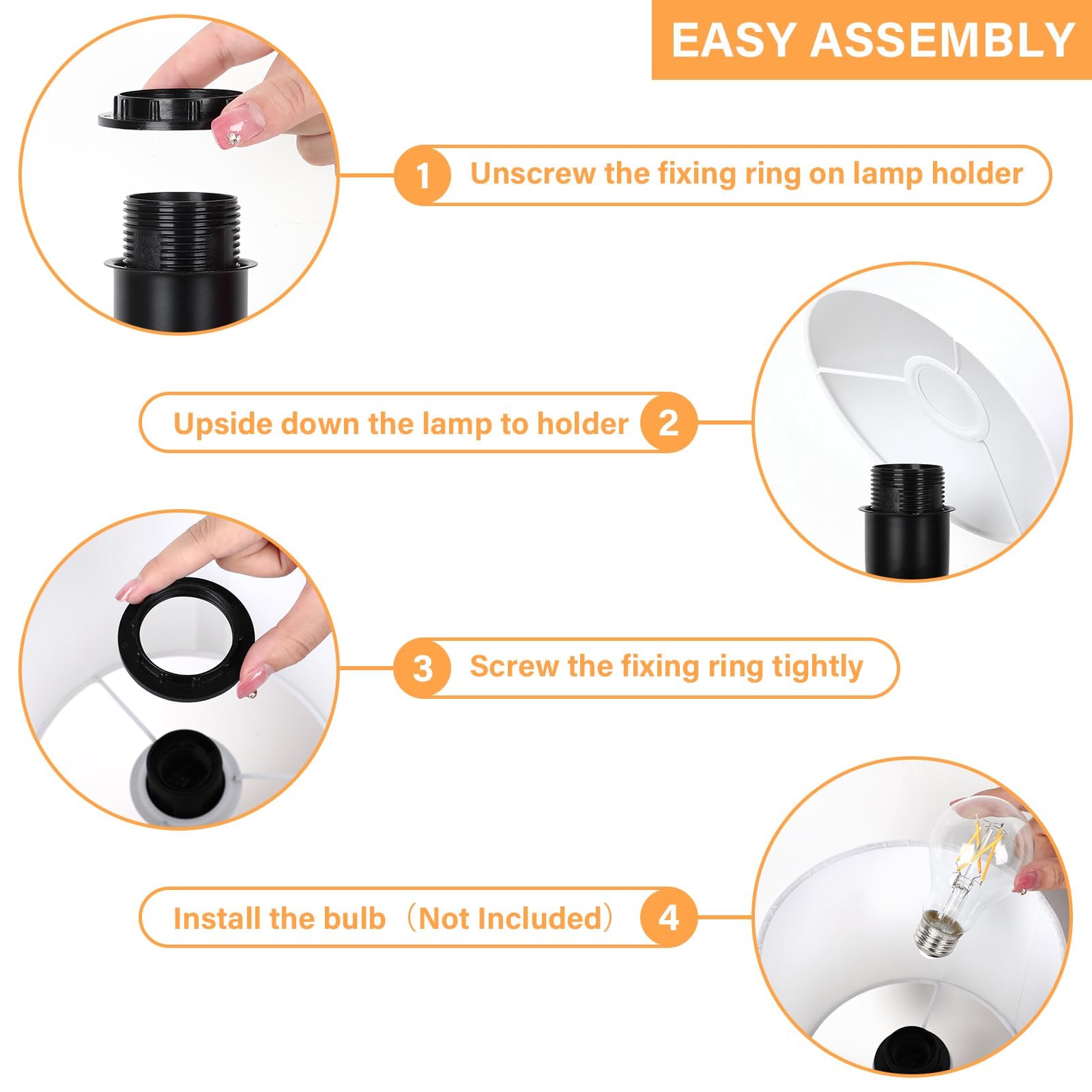 EASY ASSEMBLY

1 Unscrew the fixing ring on lamp holder

Upside down the lamp to holder 2

3 Screw the fixing ring tightly

Install the bulb（Not Included） 4