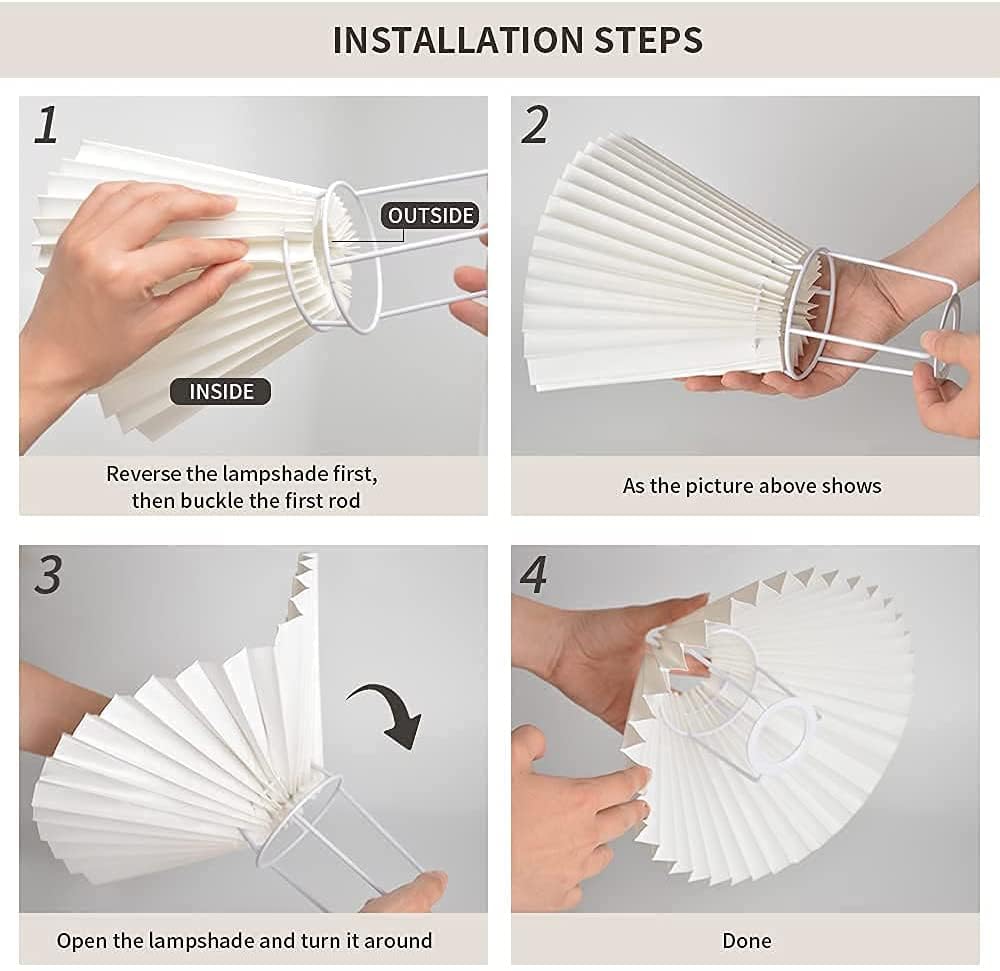 INSTALLATION STEPS

1

OUTSIDE

INSIDE

Reverse the lampshade first, then buckle the first rod

2

As the picture above shows

3

Open the lampshade and turn it around

4

Done