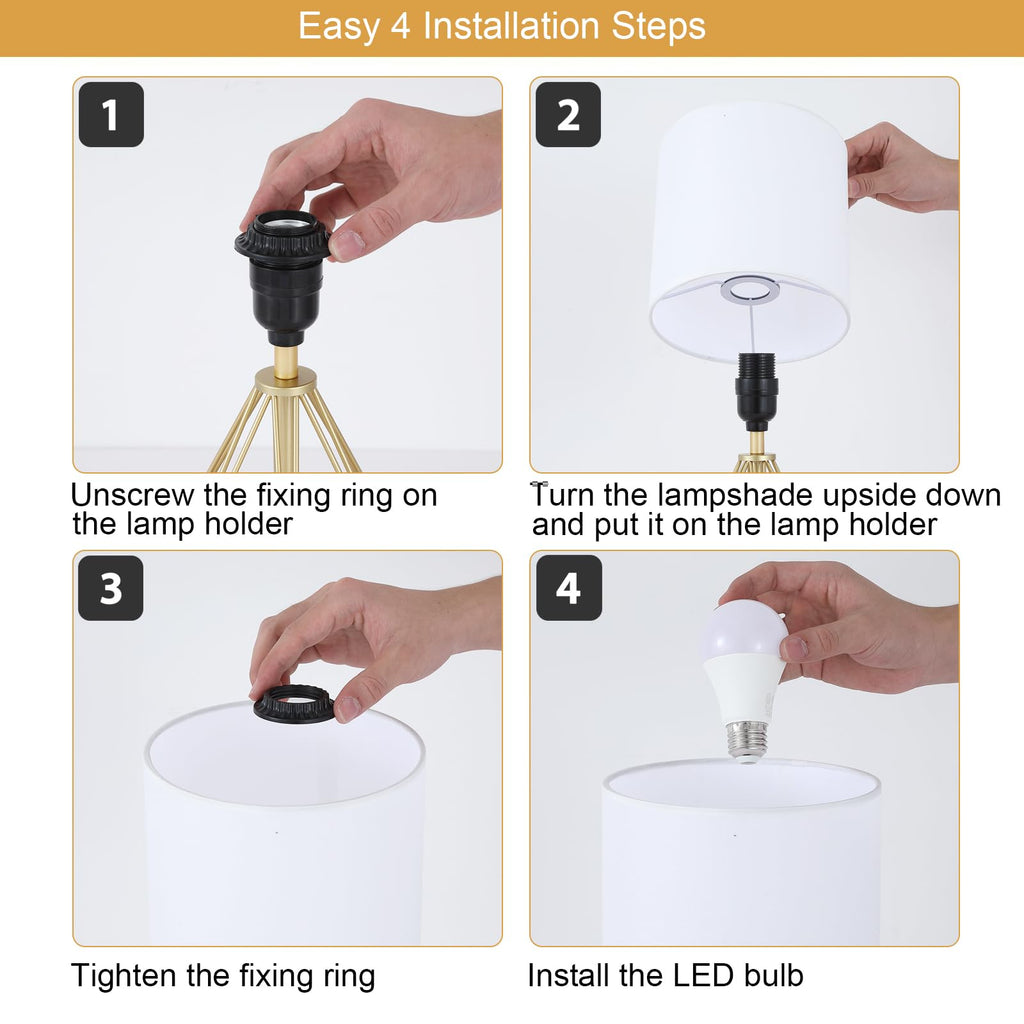 Easy 4 Installation Steps

1

Unscrew the fixing ring on the lamp holder

2

Turn the lampshade upside down and put it on the lamp holder

3

Tighten the fixing ring

4

Install the LED bulb