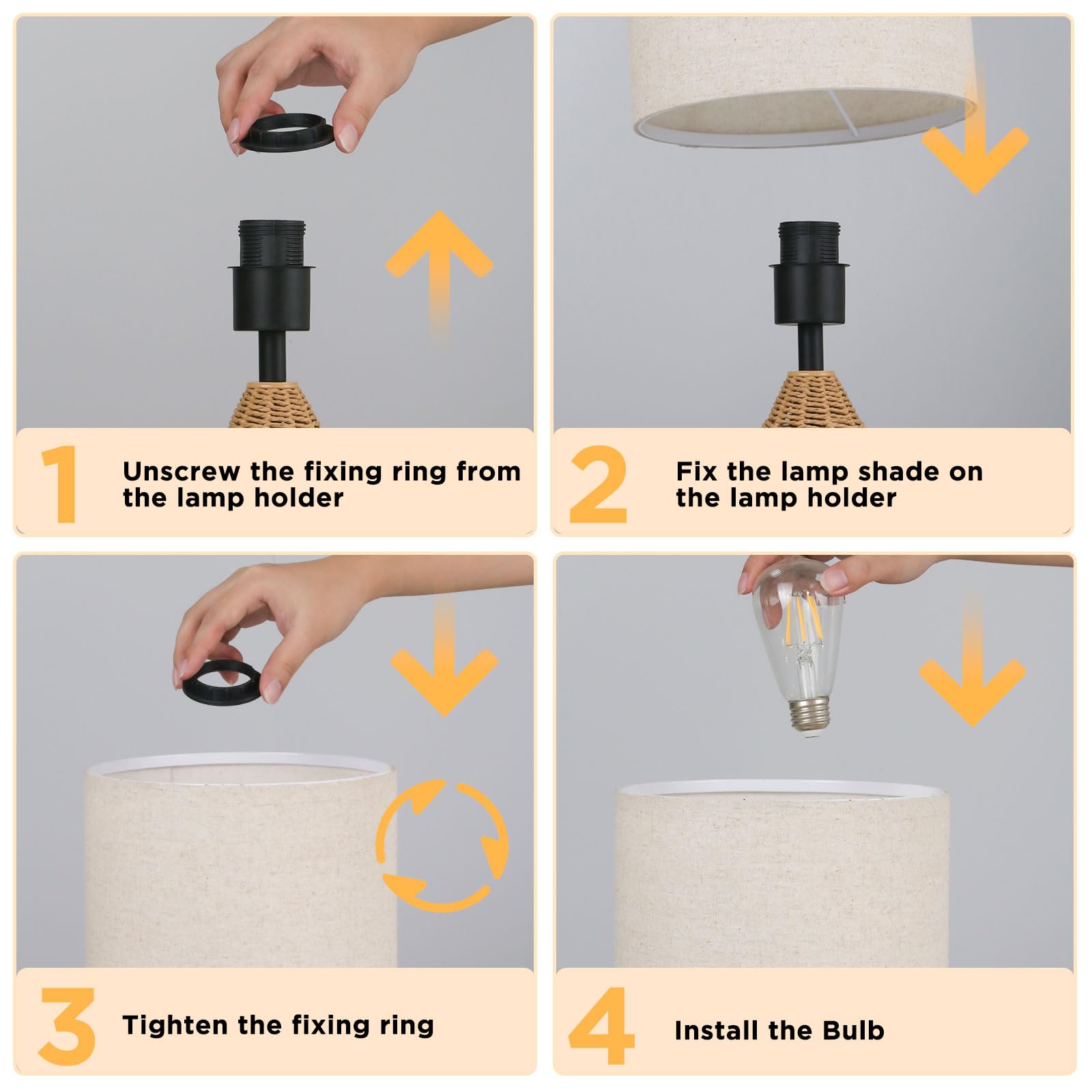 1 Unscrew the fixing ring from the lamp holder

2 Fix the lamp shade on the lamp holder

3 Tighten the fixing ring

4 Install the Bulb