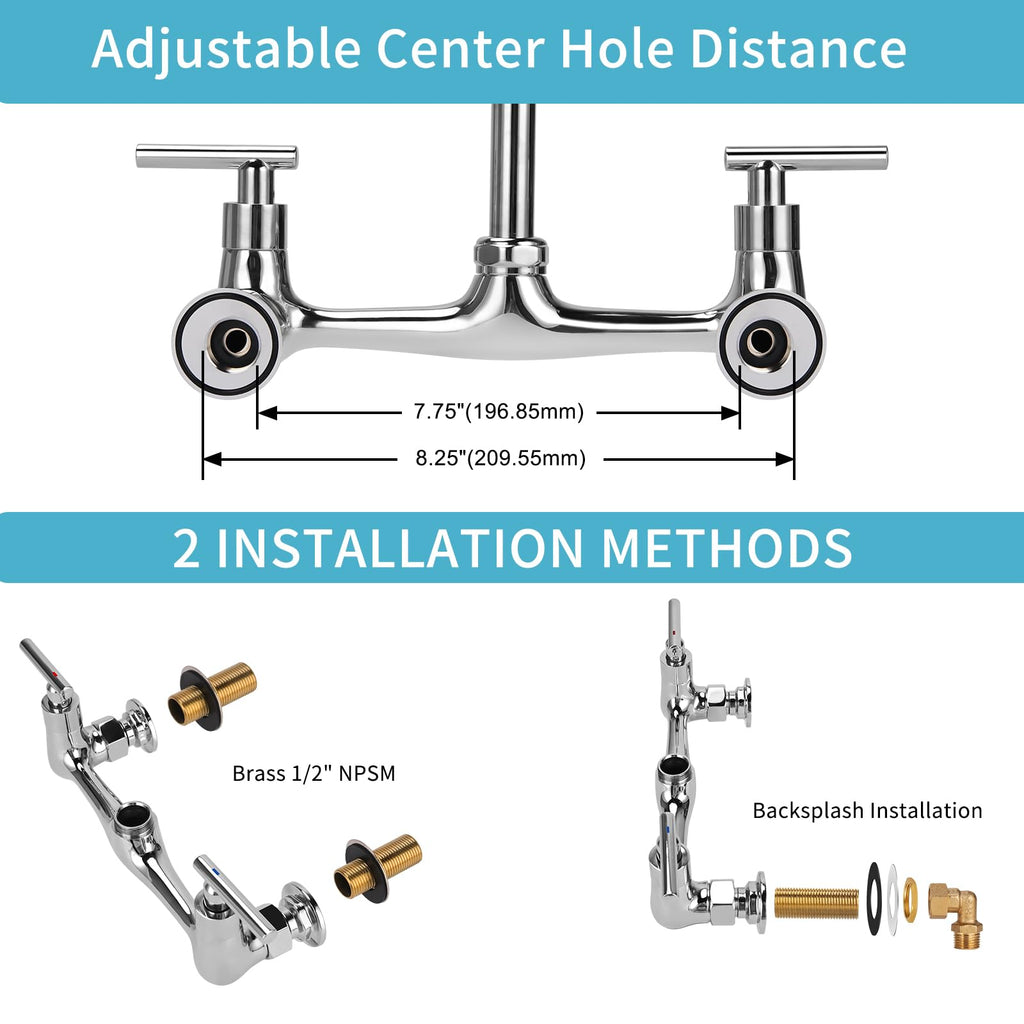 Adjustable Center Hole Distance

7.75"(196.85mm)

8.25"(209.55mm)

2 INSTALLATION METHODS

Brass 1/2" NPSM

Backsplash Installation