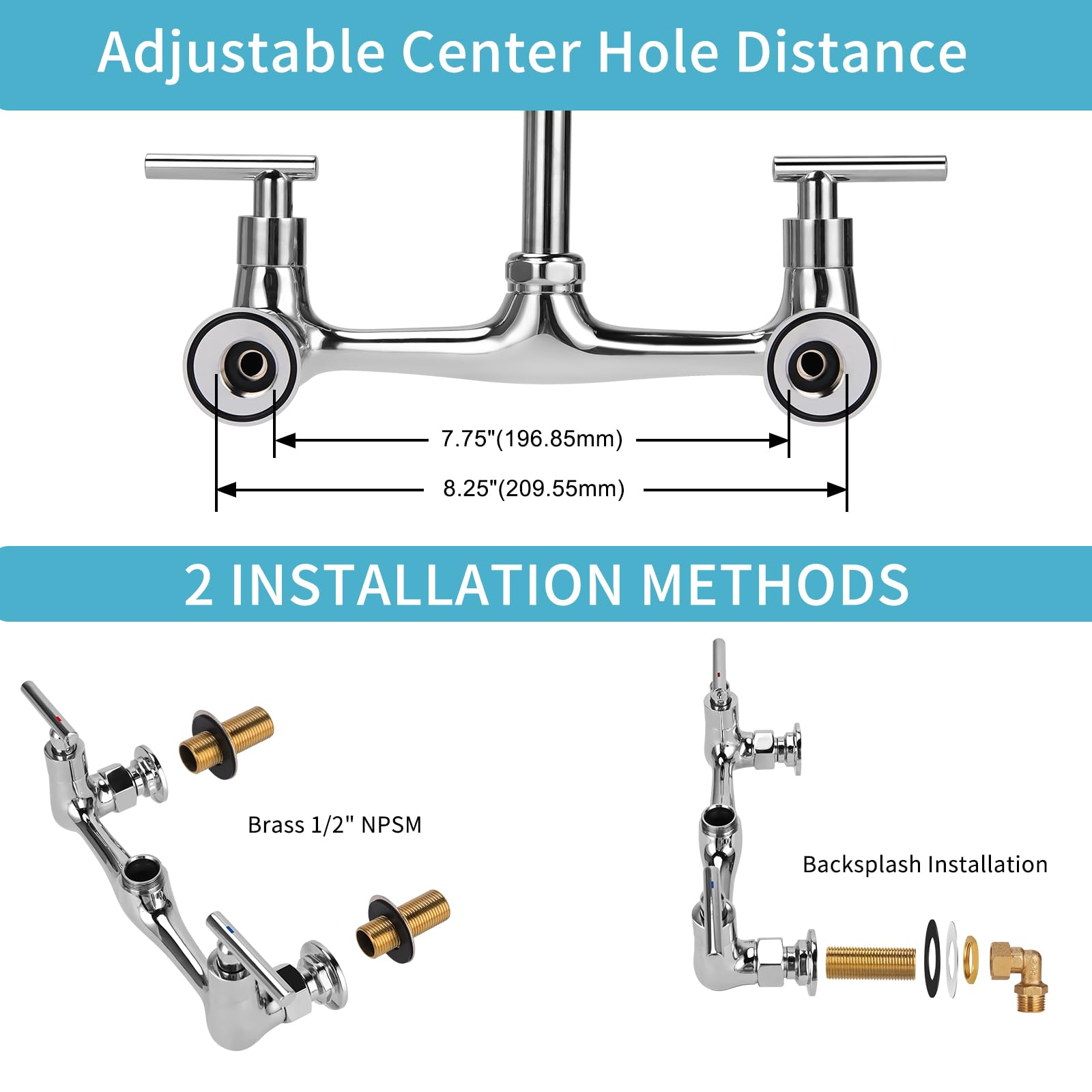 Adjustable Center Hole Distance

7.75"(196.85mm)

8.25"(209.55mm)

2 INSTALLATION METHODS

Brass 1/2" NPSM

Backsplash Installation