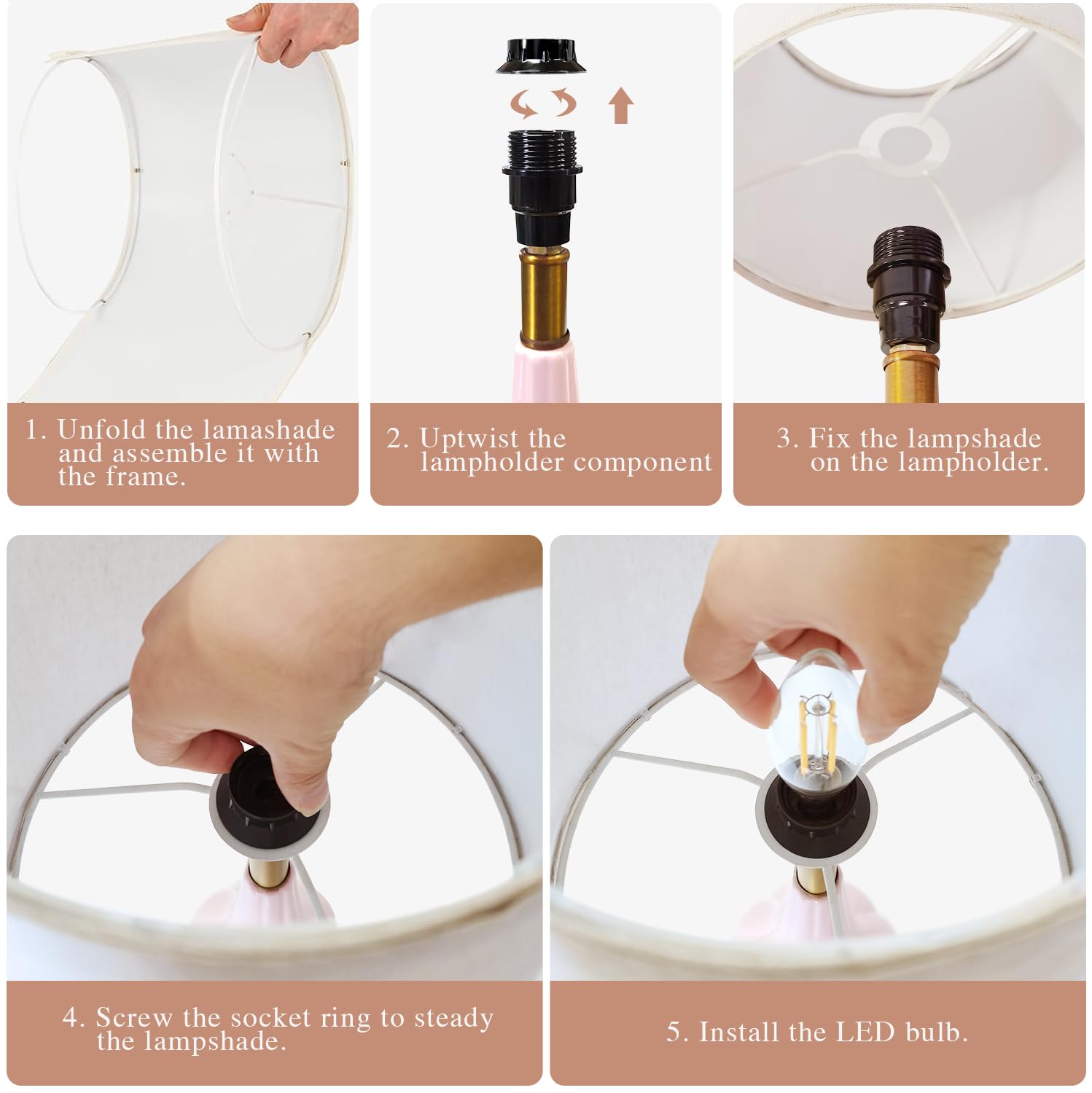 1. Unfold the lamashade and assemble it with the frame.

2. Uptwist the lampholder component

3. Fix the lampshade on the lampholder.

4. Screw the socket ring to steady the lampshade.

5. Install the LED bulb.