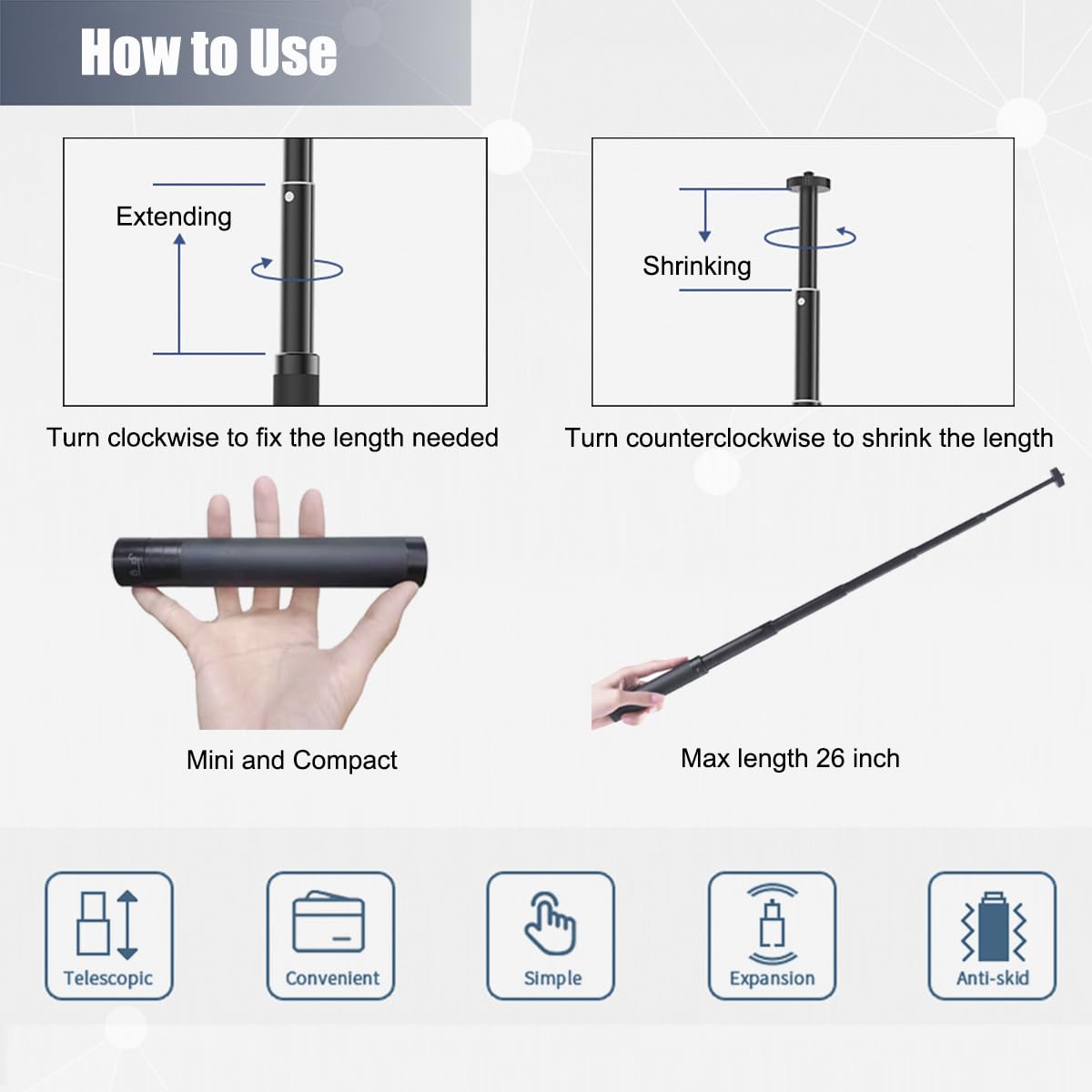 How to Use

Extending

Turn clockwise to fix the length needed

Shrinking

Turn counterclockwise to shrink the length

Mini and Compact

Max length 26 inch

Telescopic

Convenient

Simple

Expansion

Anti-skid