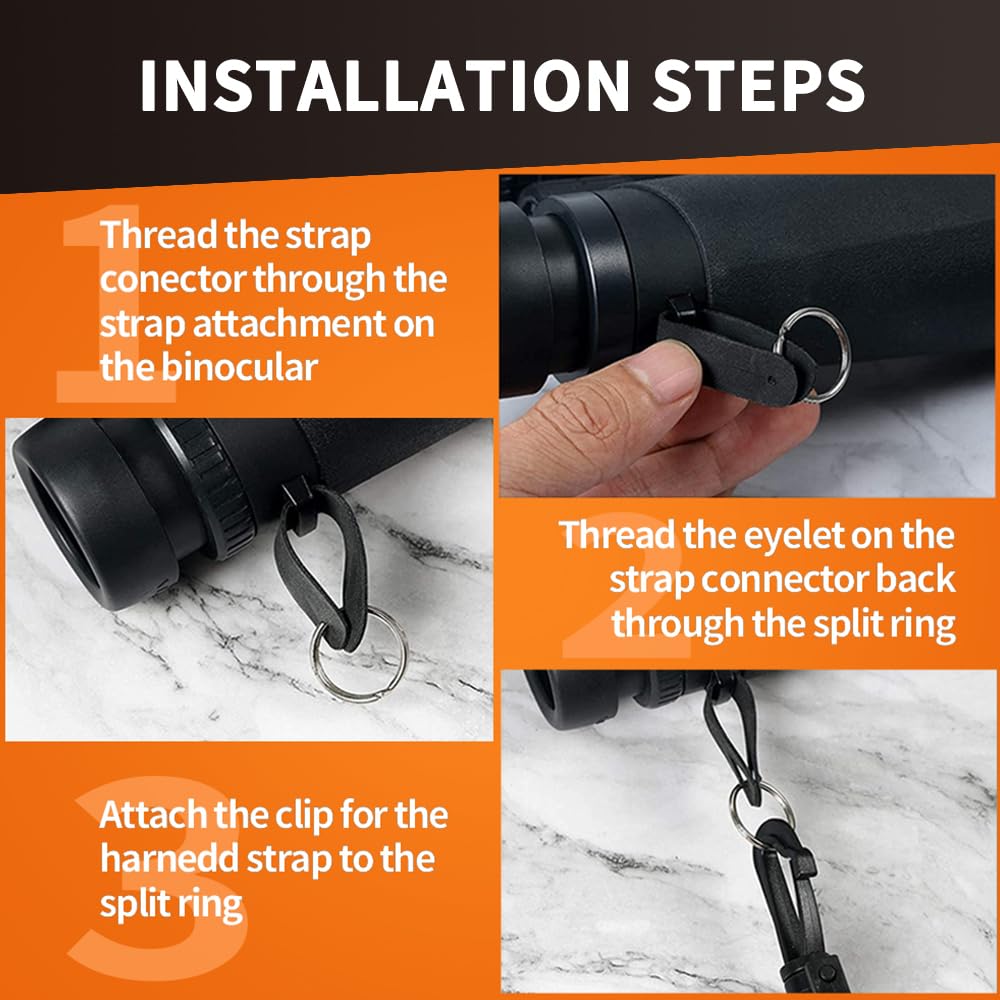 INSTALLATION STEPS

1
Thread the strap conector through the strap attachment on the binocular

2
Thread the eyelet on the strap connector back through the split ring

3
Attach the clip for the harnedd strap to the split ring