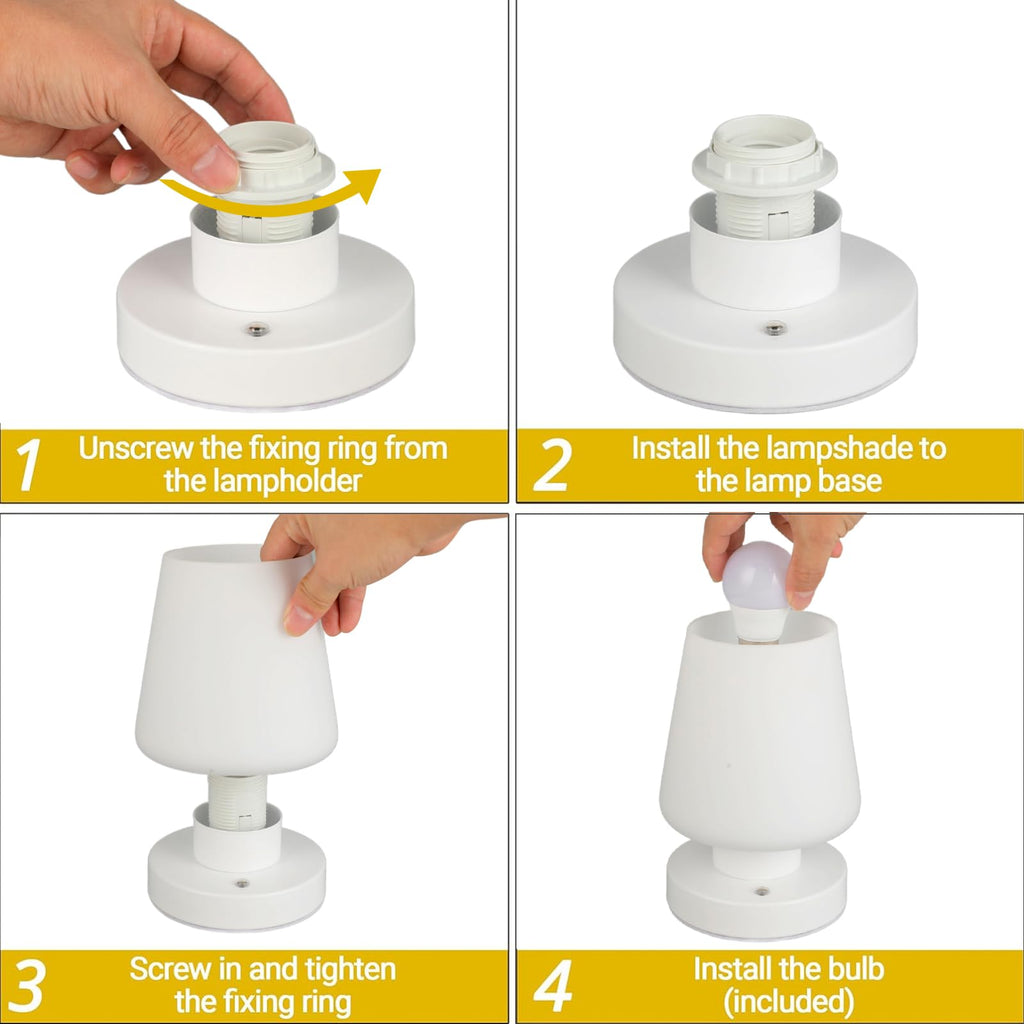 1 Unscrew the fixing ring from the lampholder

2 Install the lampshade to the lamp base

3 Screw in and tighten the fixing ring

4 Install the bulb (included)