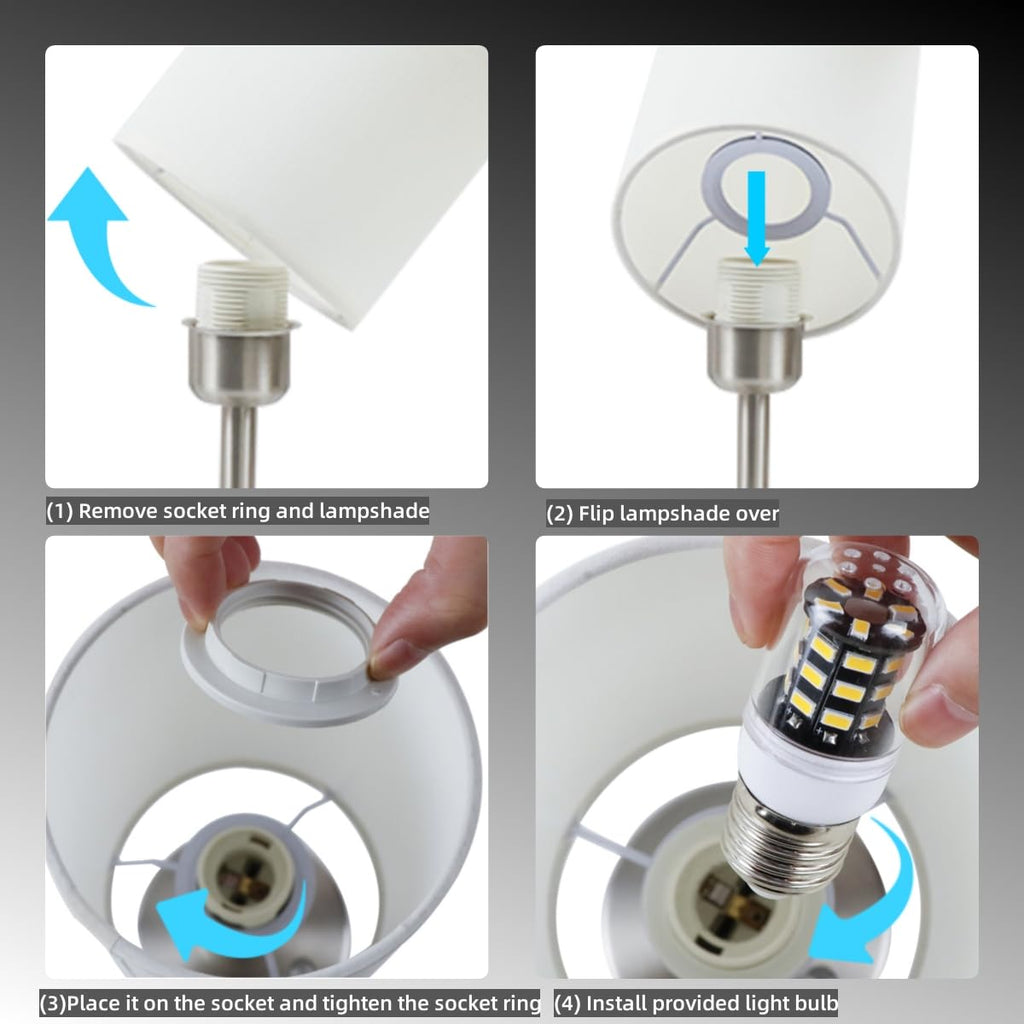 (1) Remove socket ring and lampshade

(2) Flip lampshade over

(3)Place it on the socket and tighten the socket ring

(4) Install provided light bulb