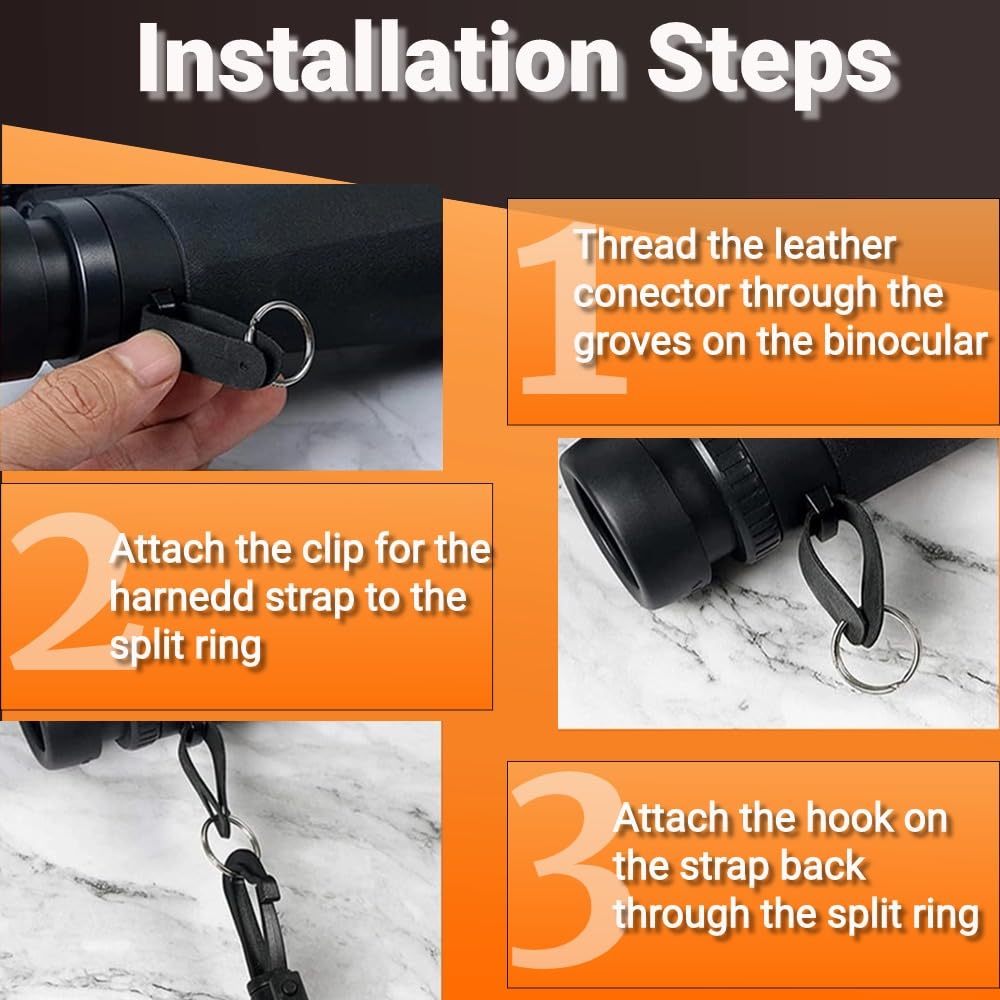 Installation Steps

1 Thread the leather conector through the groves on the binocular

2 Attach the clip for the harnedd strap to the split ring

3 Attach the hook on the strap back through the split ring