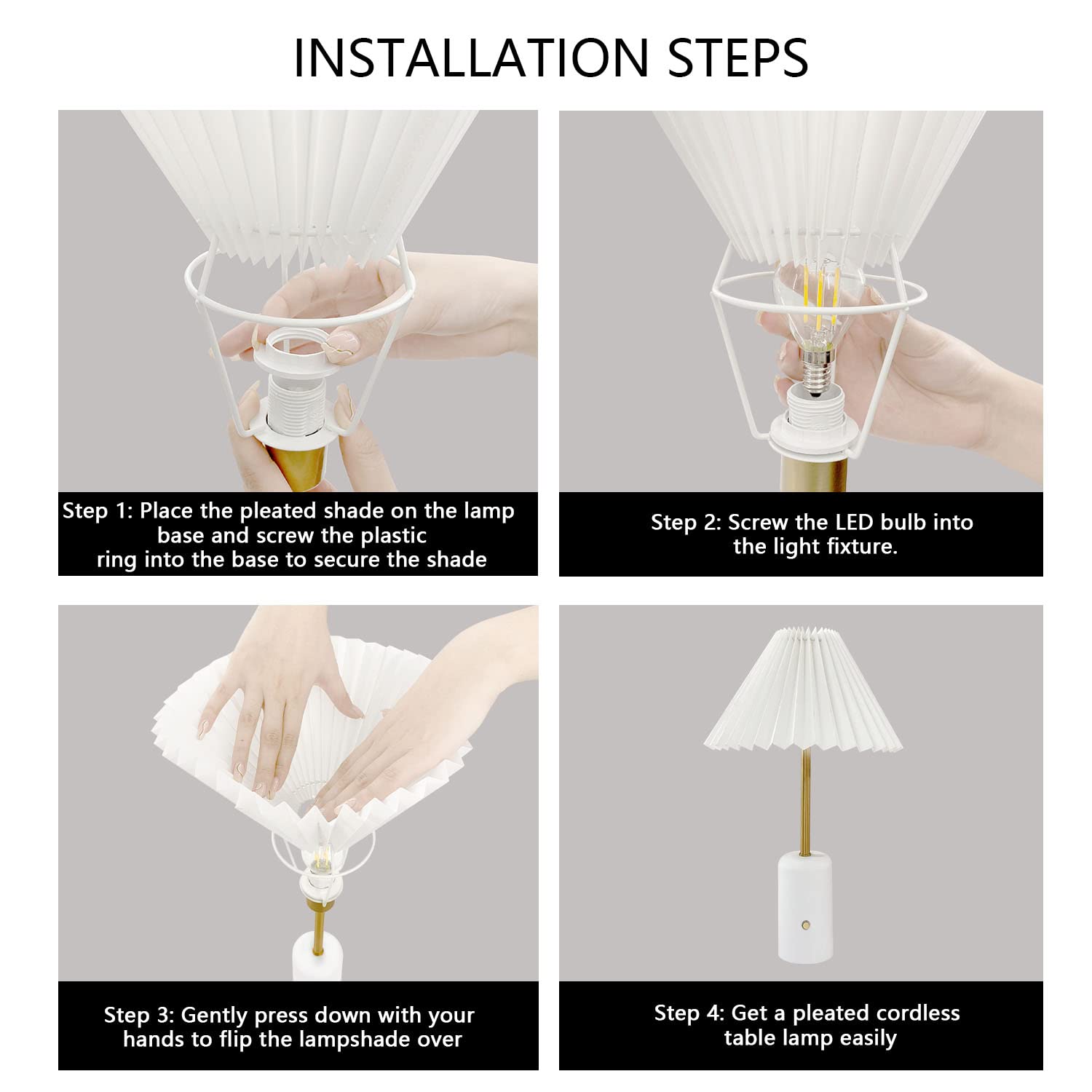 INSTALLATION STEPS

Step 1: Place the pleated shade on the lamp base and screw the plastic ring into the base to secure the shade

Step 2: Screw the LED bulb into the light fixture.

Step 3: Gently press down with your hands to flip the lampshade over

Step 4: Get a pleated cordless table lamp easily