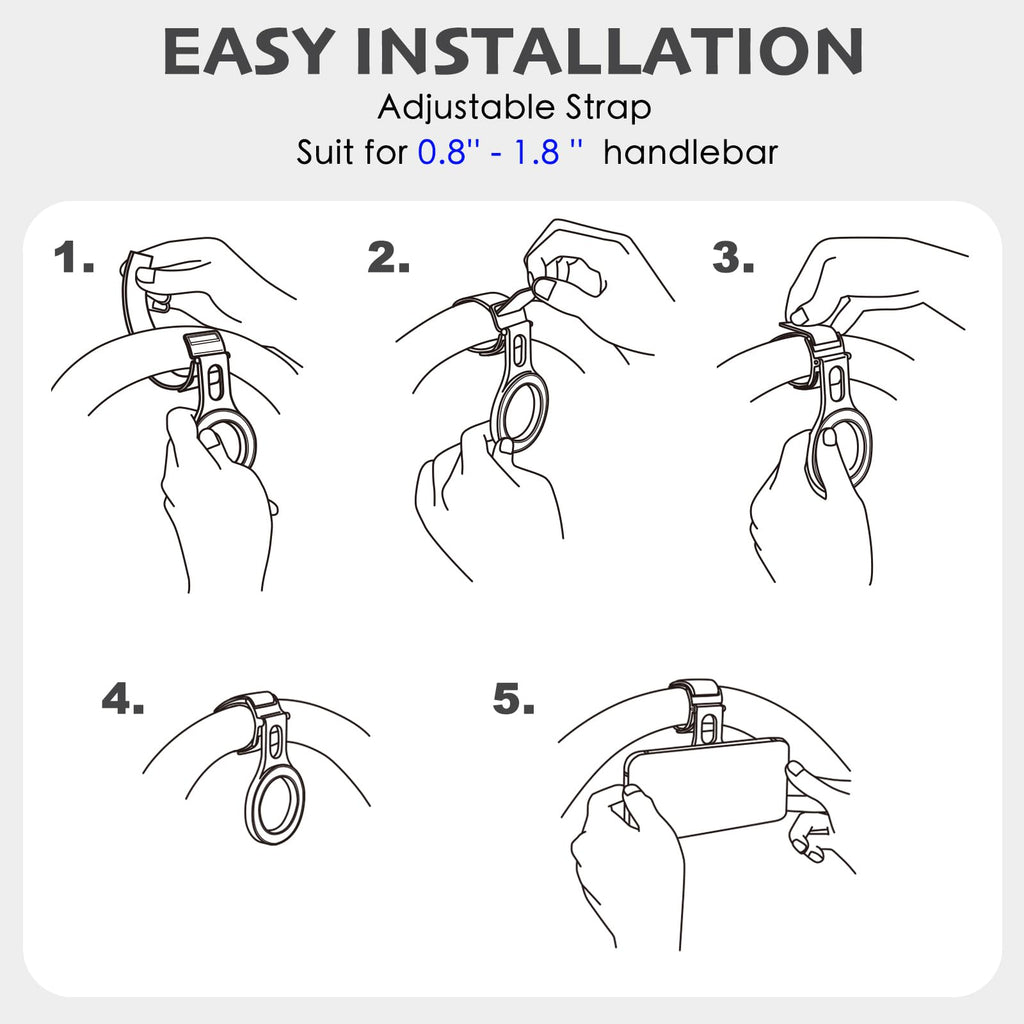 EASY INSTALLATION
Adjustable Strap
Suit for 0.8'' - 1.8 '' handlebar

1.

2.

3.

4.

5.