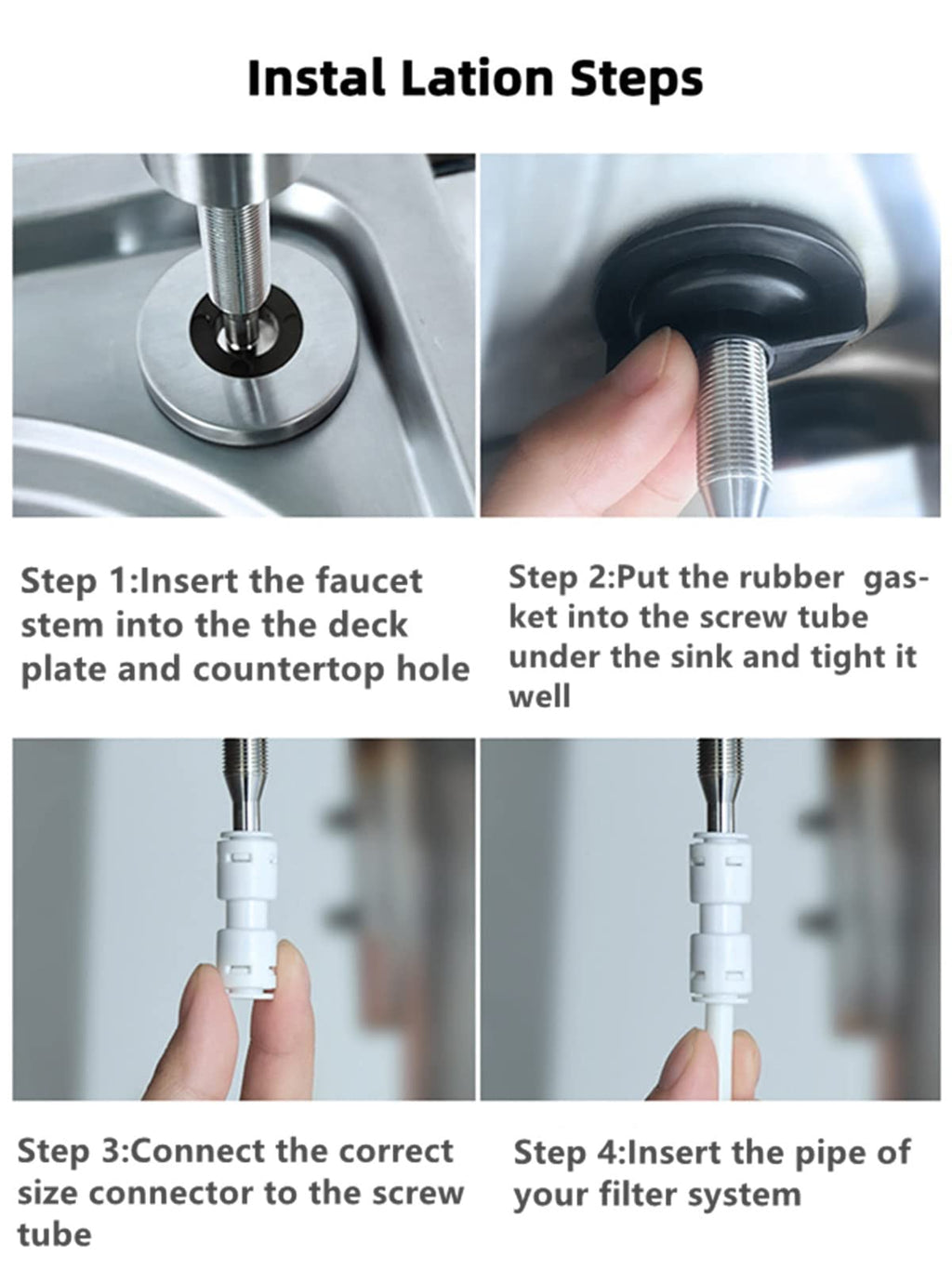 Instal Lation Steps

Step 1:Insert the faucet stem into the the deck plate and countertop hole

Step 2:Put the rubber gasket into the screw tube under the sink and tight it well

Step 3:Connect the correct size connector to the screw tube

Step 4:Insert the pipe of your filter system