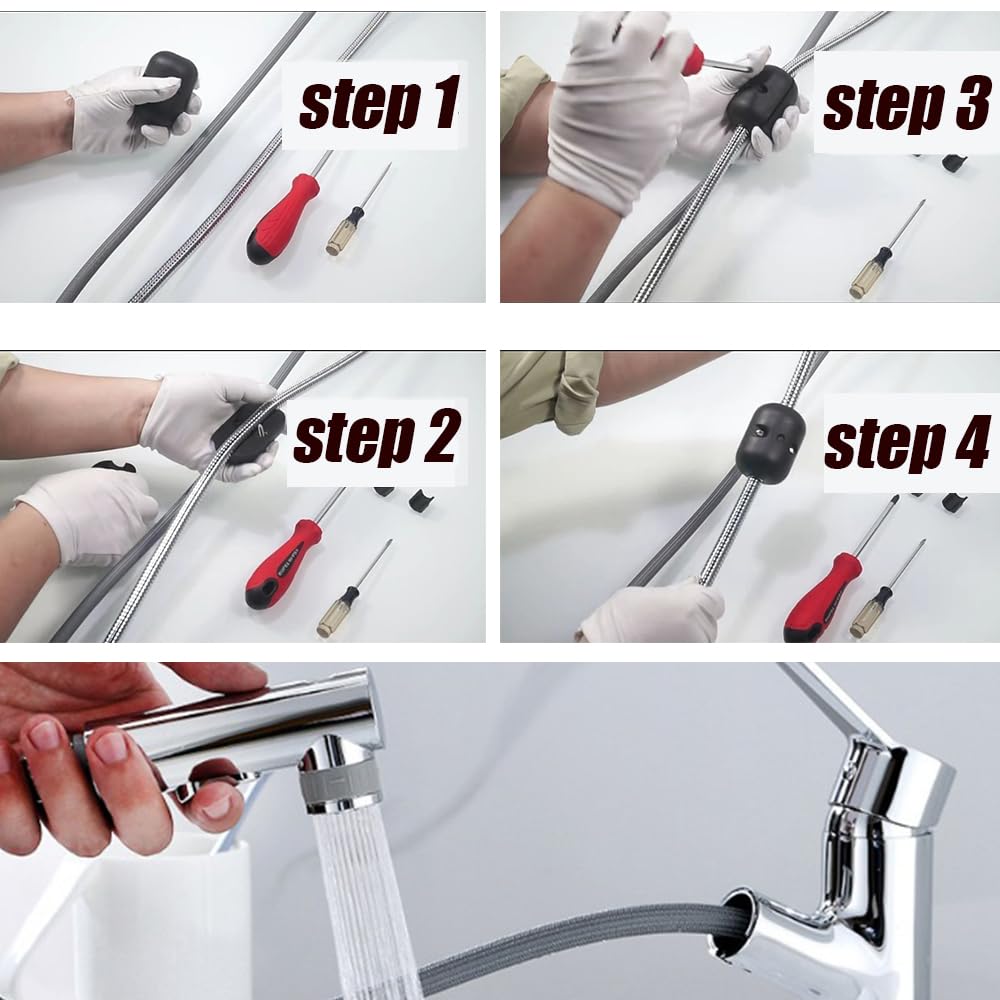 step 1

step 3

step 2

step 4