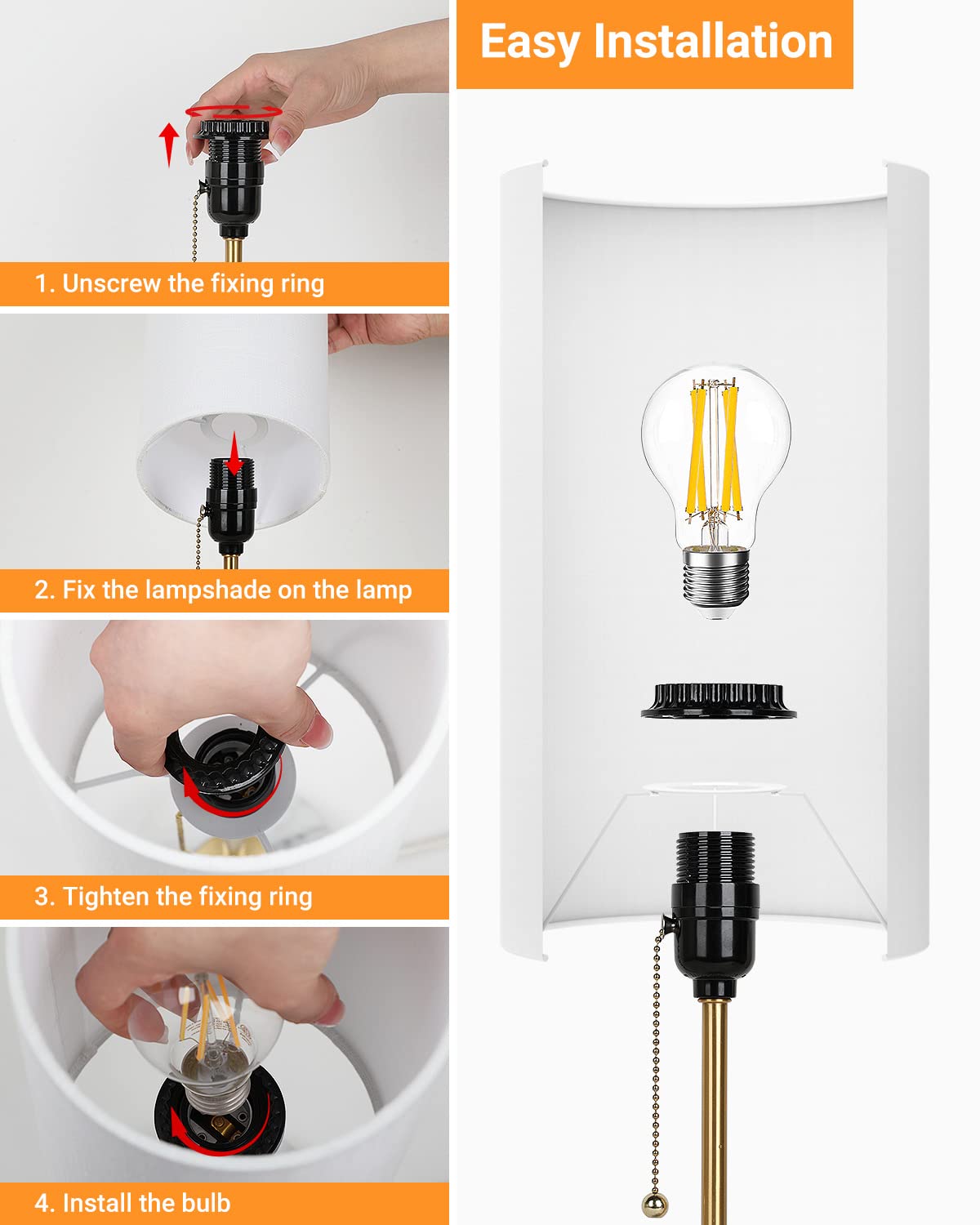 Easy Installation

1. Unscrew the fixing ring

2. Fix the lampshade on the lamp

3. Tighten the fixing ring

4. Install the bulb