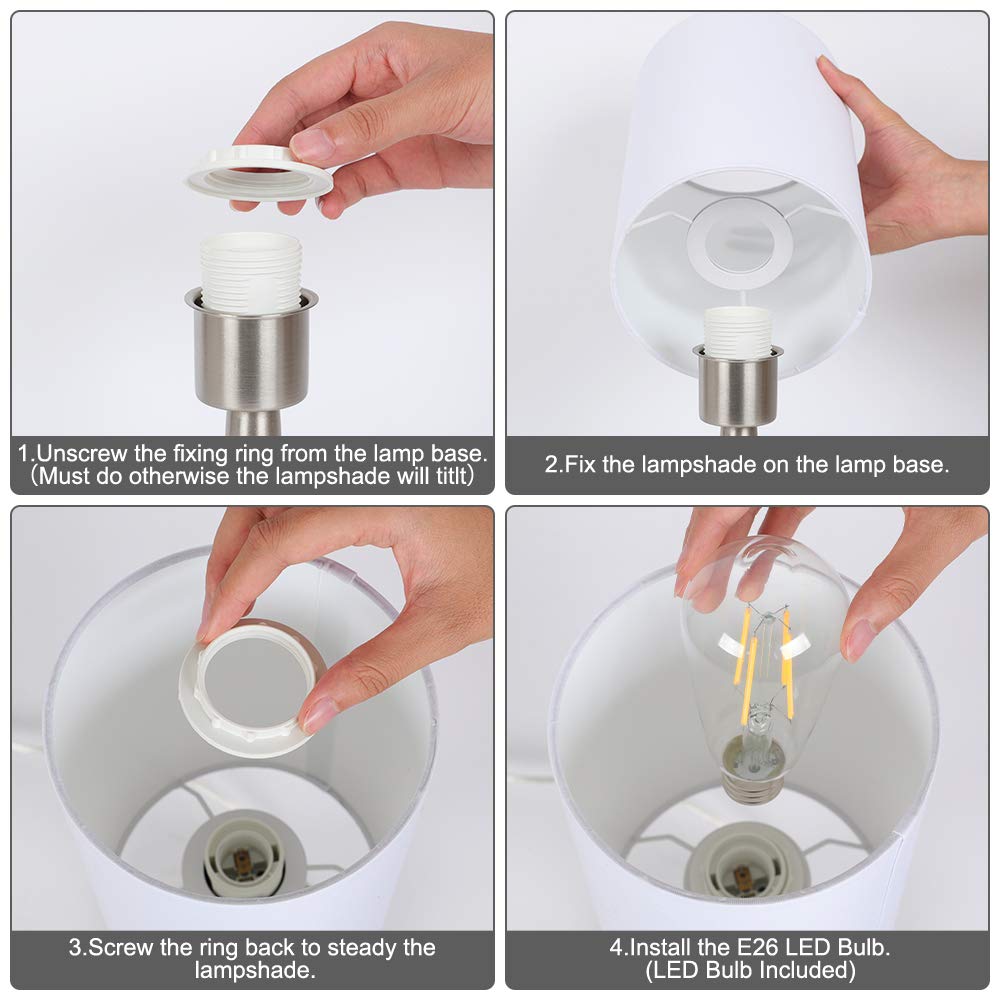 1.Unscrew the fixing ring from the lamp base.
(Must do otherwise the lampshade will titlt)

2.Fix the lampshade on the lamp base.

3.Screw the ring back to steady the lampshade.

4.Install the E26 LED Bulb.
(LED Bulb Included)