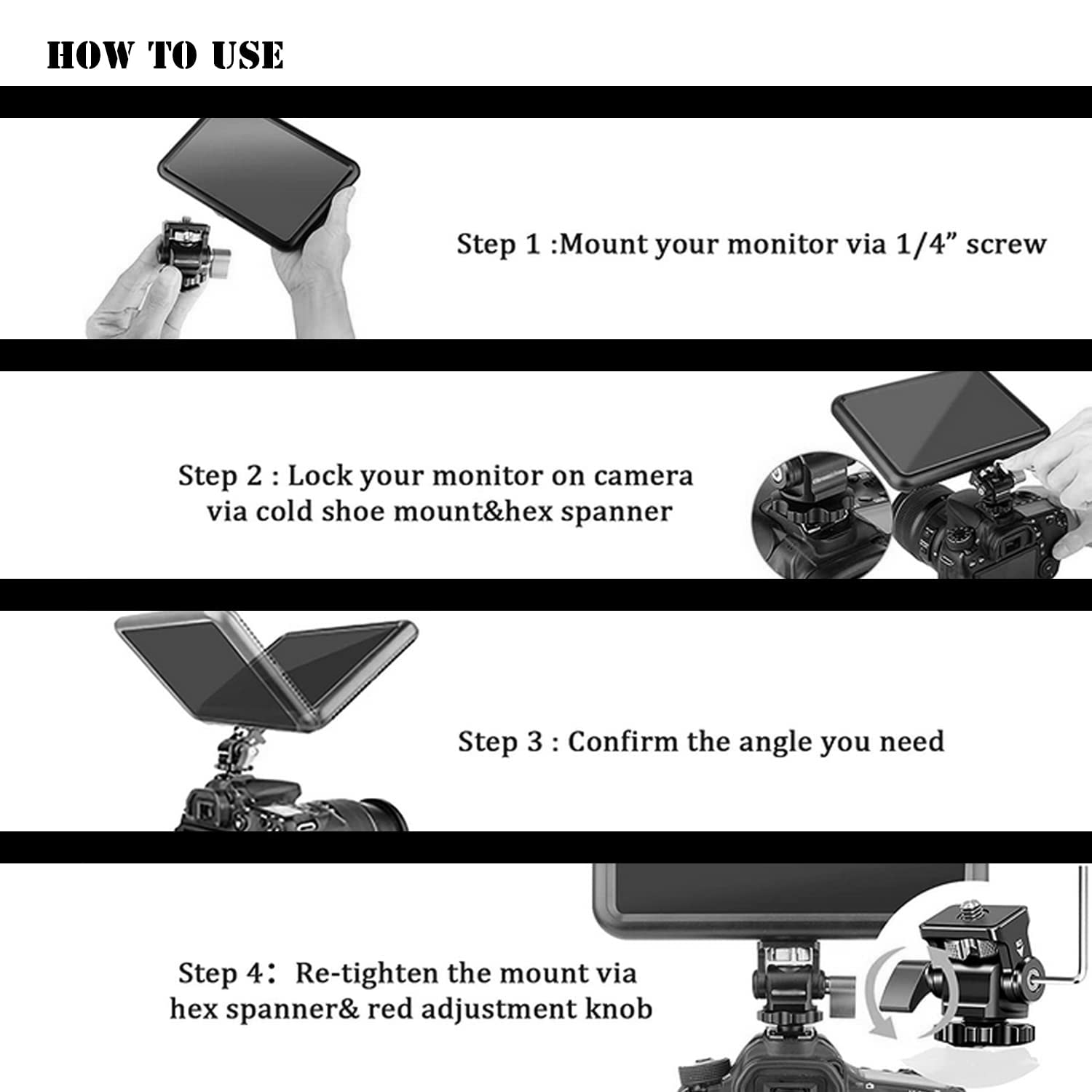 HOW TO USE

Step 1 :Mount your monitor via 1/4” screw

Step 2 : Lock your monitor on camera via cold shoe mount&hex spanner

Step 3 : Confirm the angle you need

Step 4： Re-tighten the mount via hex spanner& red adjustment knob