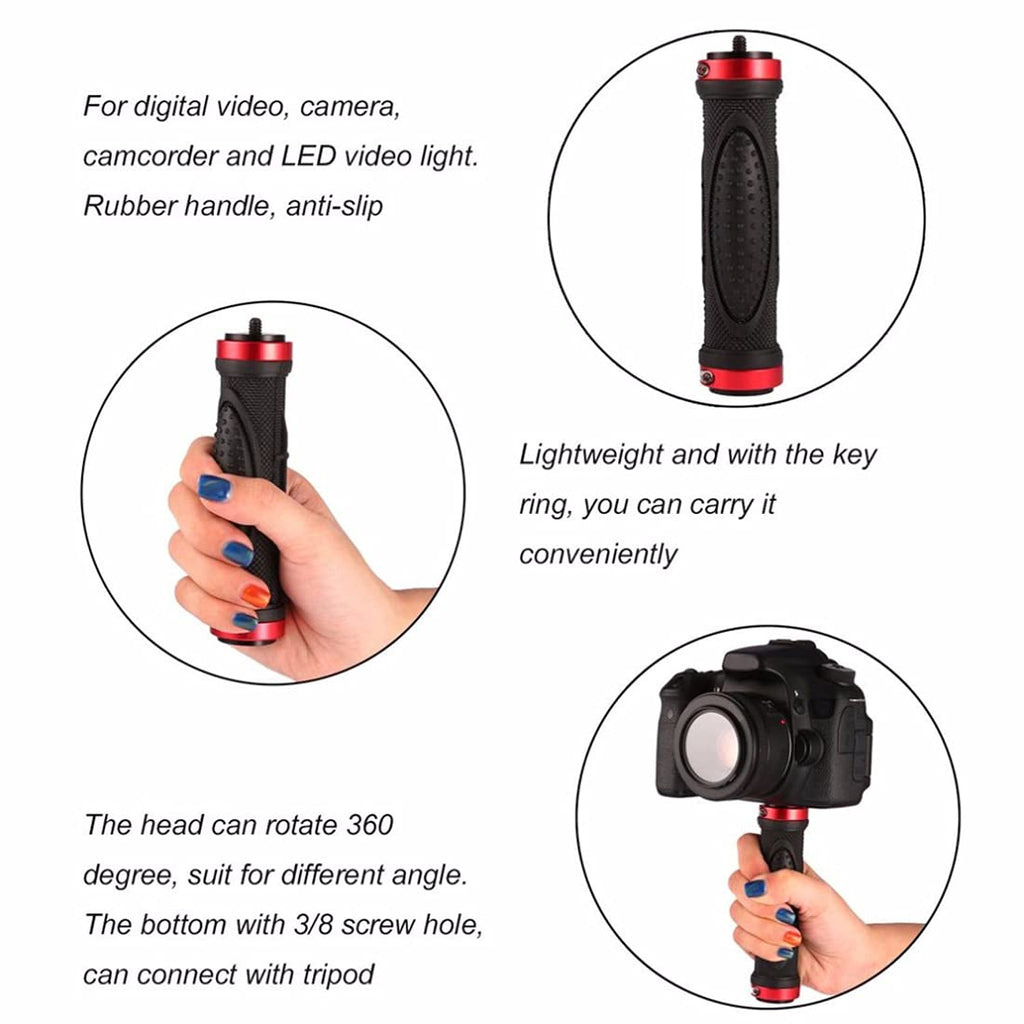 For digital video, camera, camcorder and LED video light. Rubber handle, anti-slip

Lightweight and with the key ring, you can carry it conveniently

The head can rotate 360 degree, suit for different angle. The bottom with 3/8 screw hole, can connect with tripod