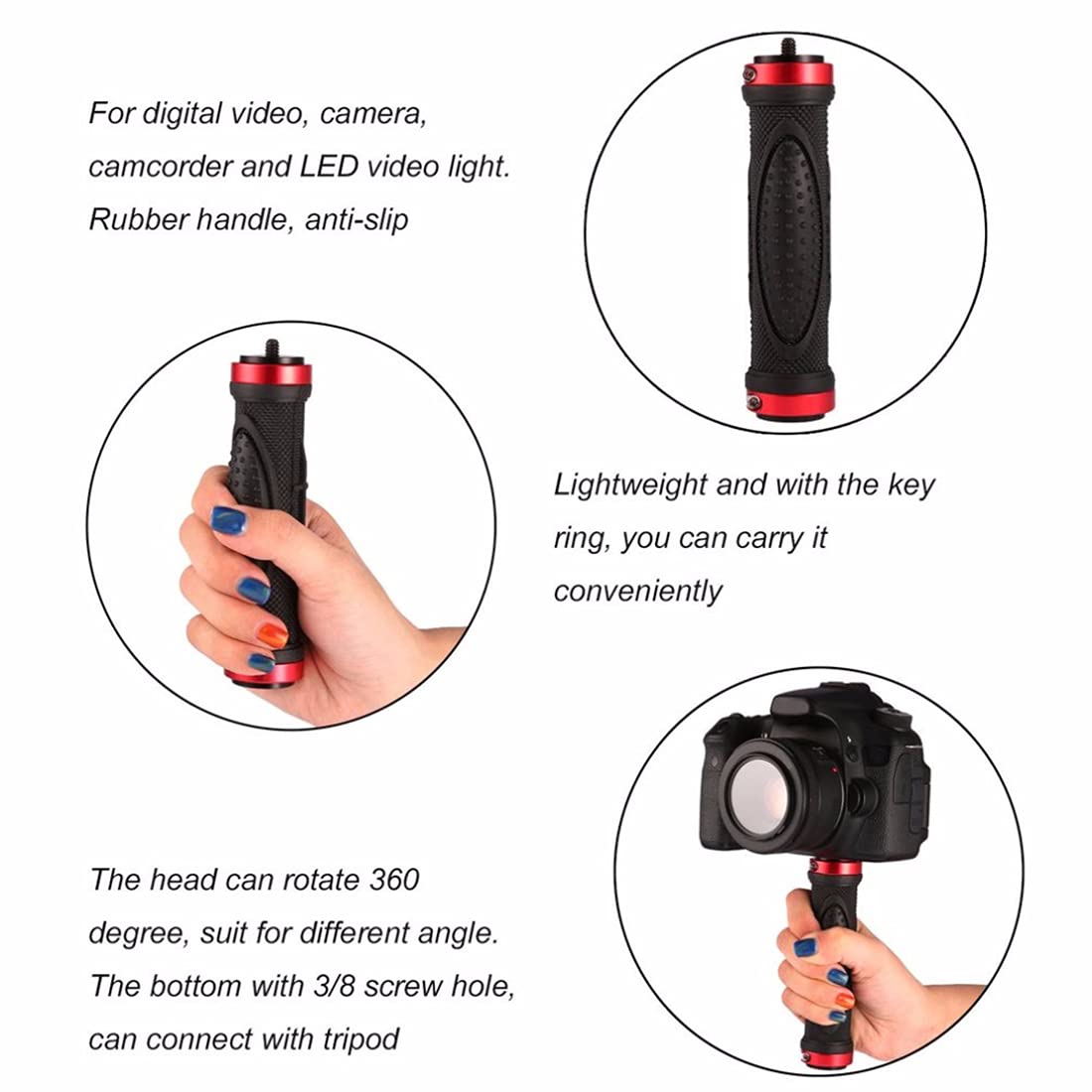 For digital video, camera, camcorder and LED video light. Rubber handle, anti-slip

Lightweight and with the key ring, you can carry it conveniently

The head can rotate 360 degree, suit for different angle. The bottom with 3/8 screw hole, can connect with tripod