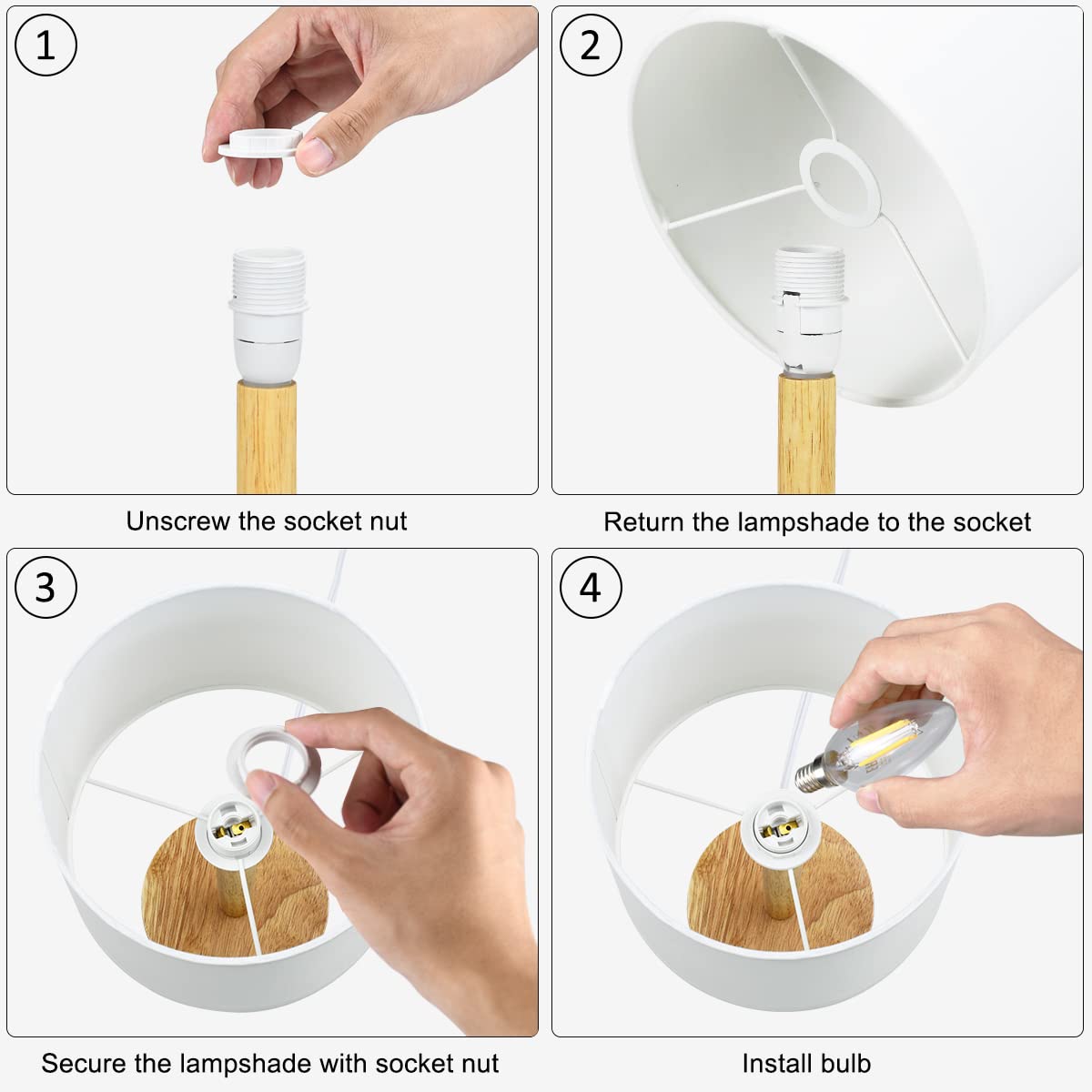 1

Unscrew the socket nut

2

Return the lampshade to the socket

3

Secure the lampshade with socket nut

4

Install bulb