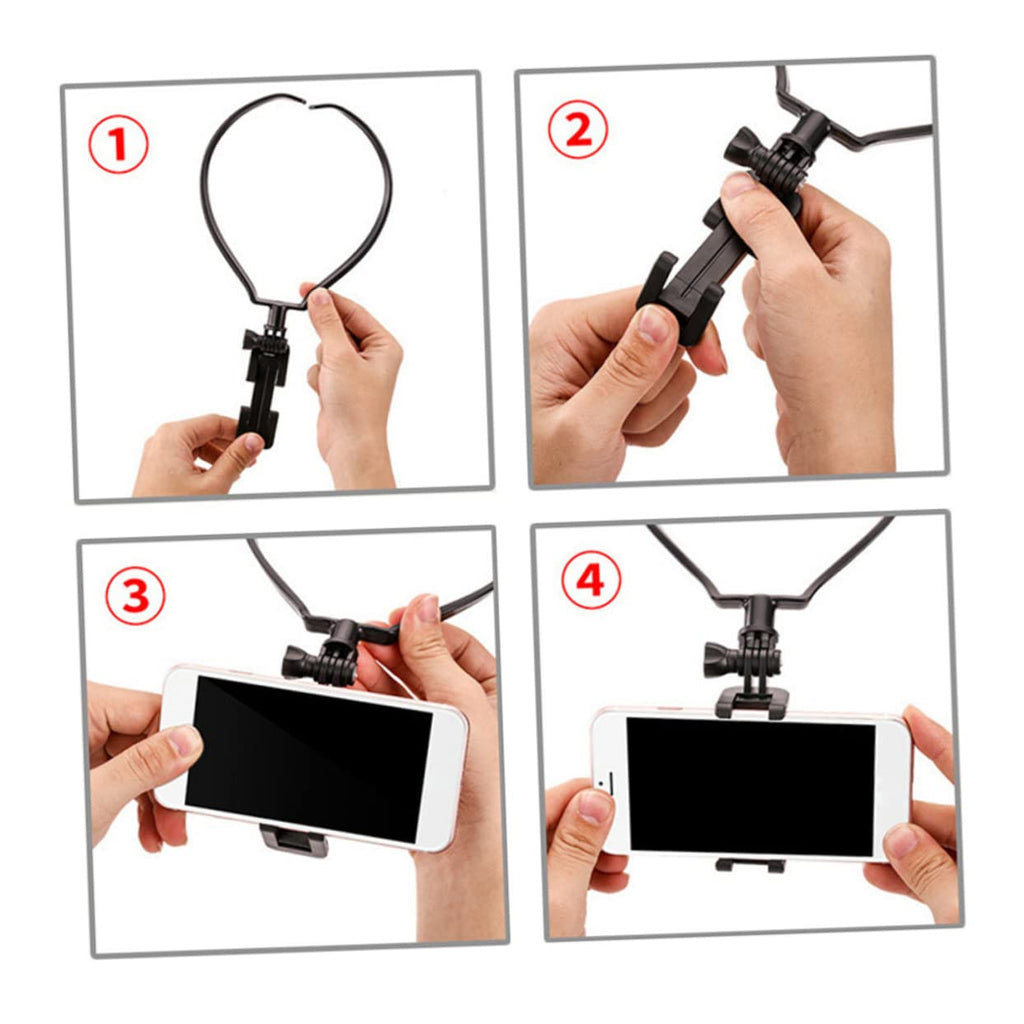 ①

②

③

④