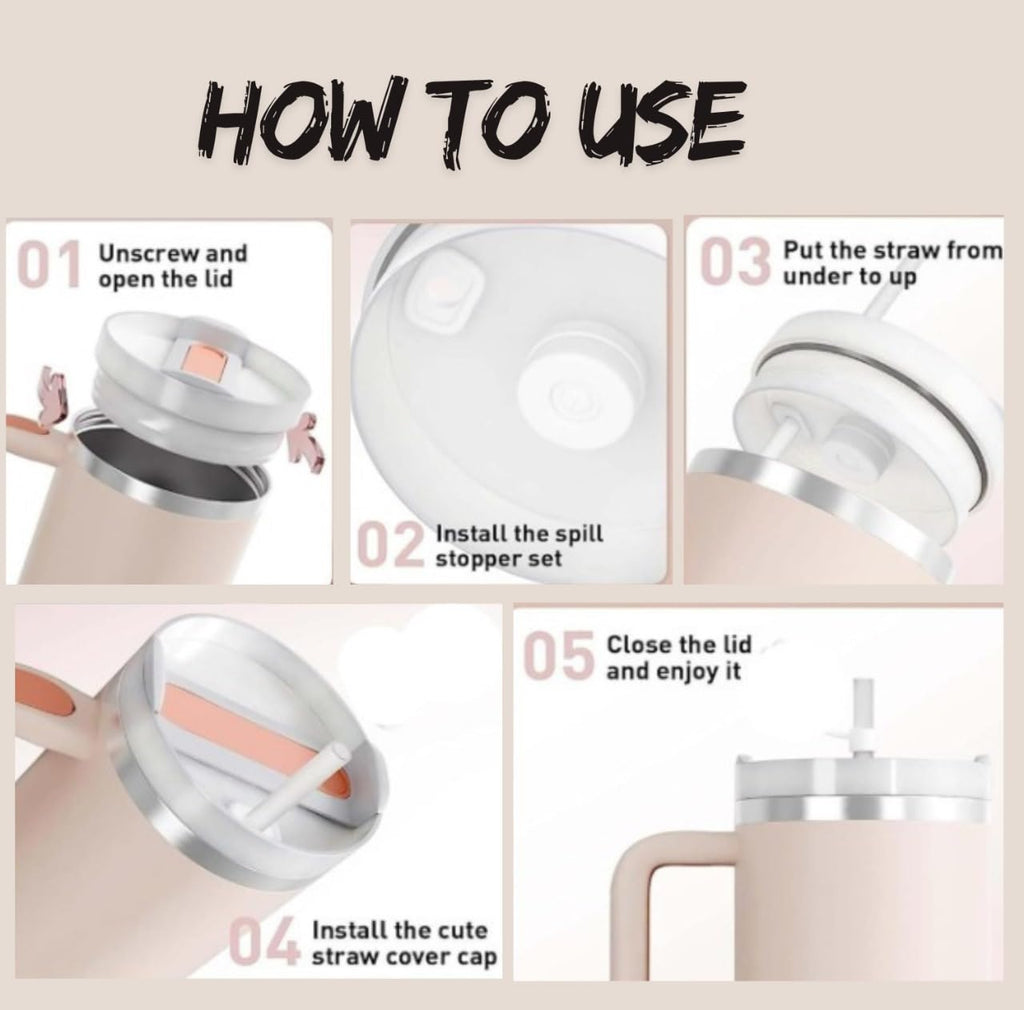 HOW TO USE

01 Unscrew and open the lid

02 Install the spill stopper set

03 Put the straw from under to up

04 Install the cute straw cover cap

05 Close the lid and enjoy it