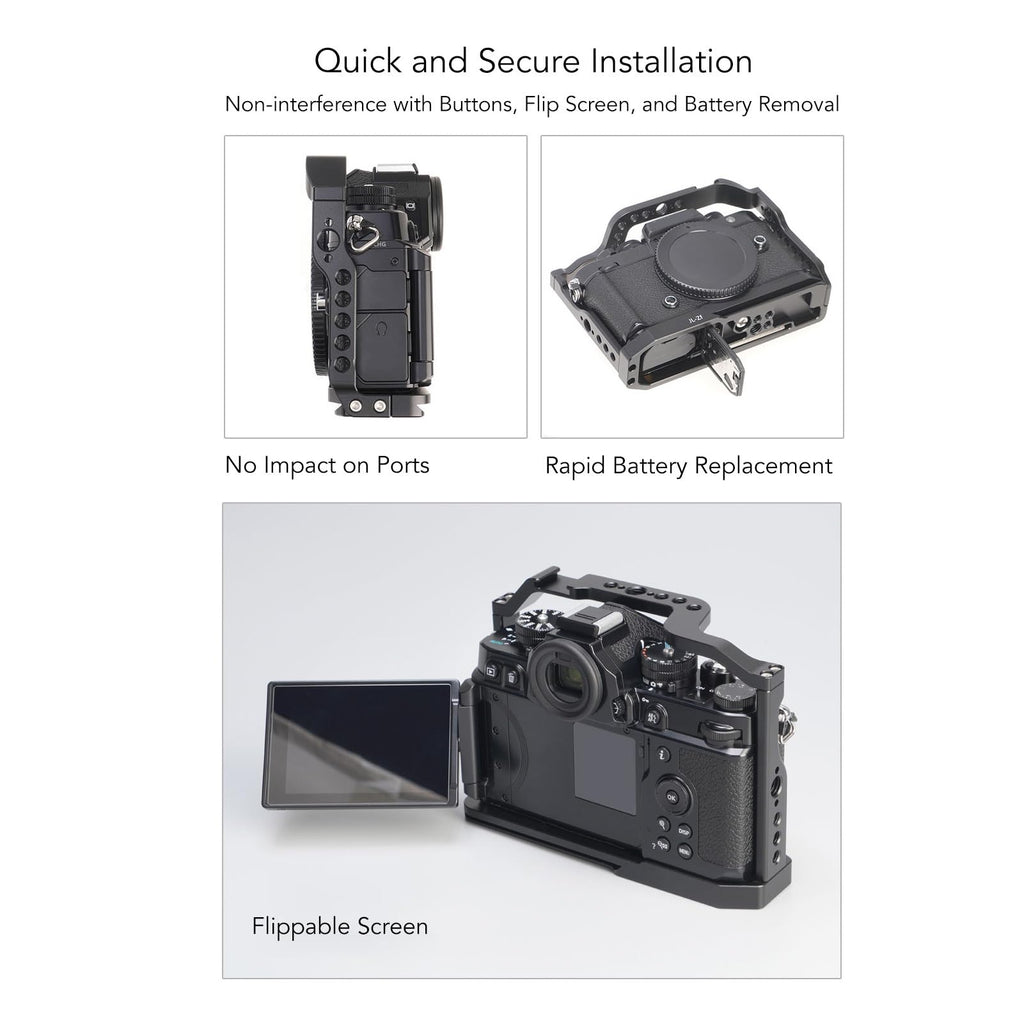 Quick and Secure Installation

Non-interference with Buttons, Flip Screen, and Battery Removal

No Impact on Ports

Rapid Battery Replacement

Flippable Screen