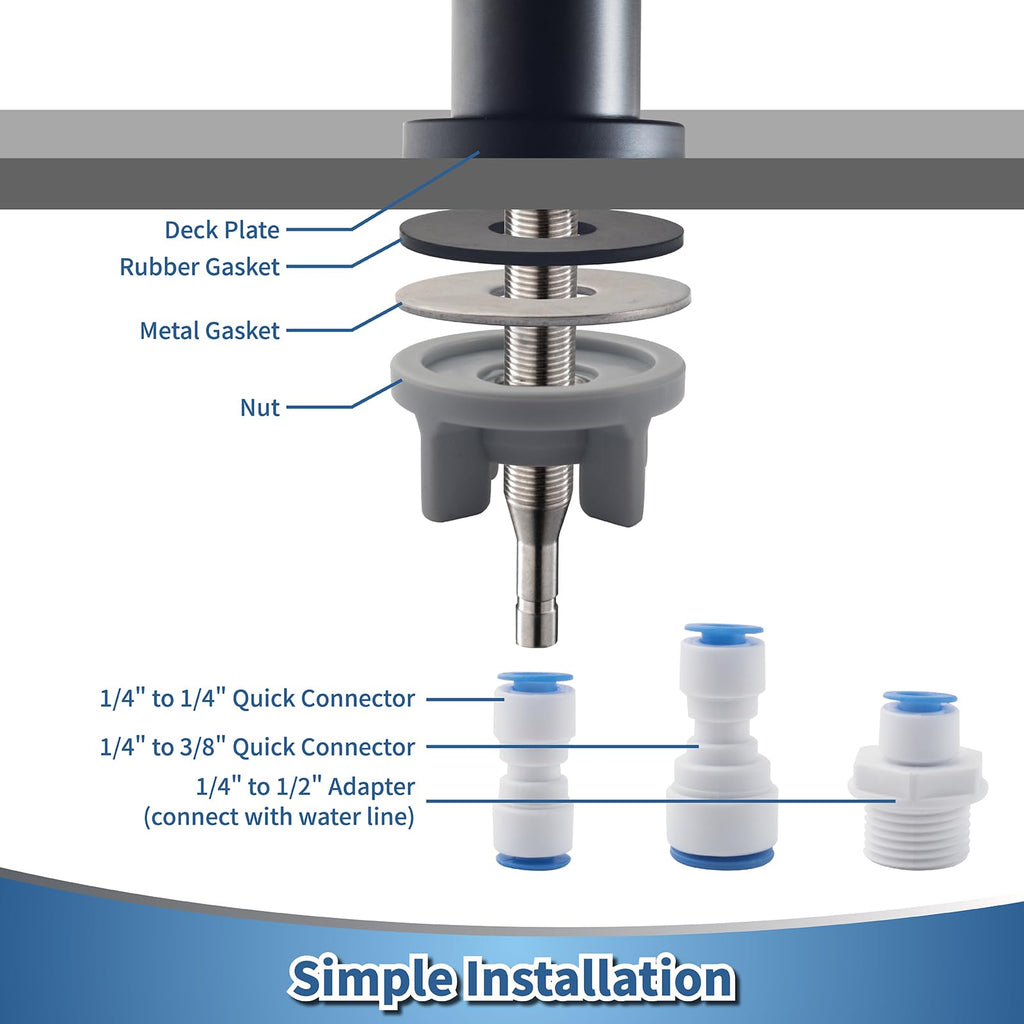 Deck Plate
Rubber Gasket
Metal Gasket
Nut

1/4" to 1/4" Quick Connector
1/4" to 3/8" Quick Connector
1/4" to 1/2" Adapter (connect with water line)

Simple Installation