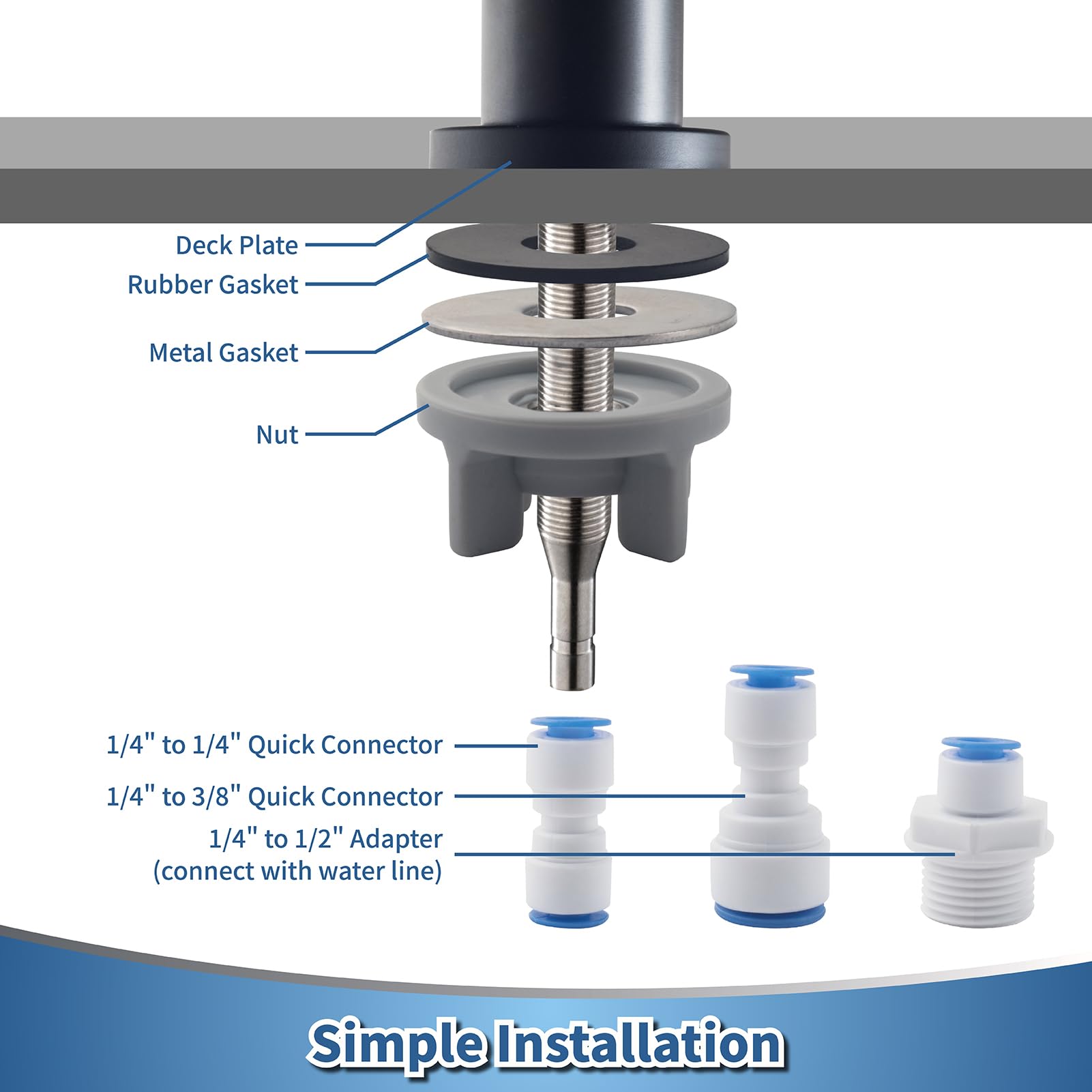 Deck Plate
Rubber Gasket
Metal Gasket
Nut

1/4" to 1/4" Quick Connector
1/4" to 3/8" Quick Connector
1/4" to 1/2" Adapter (connect with water line)

Simple Installation