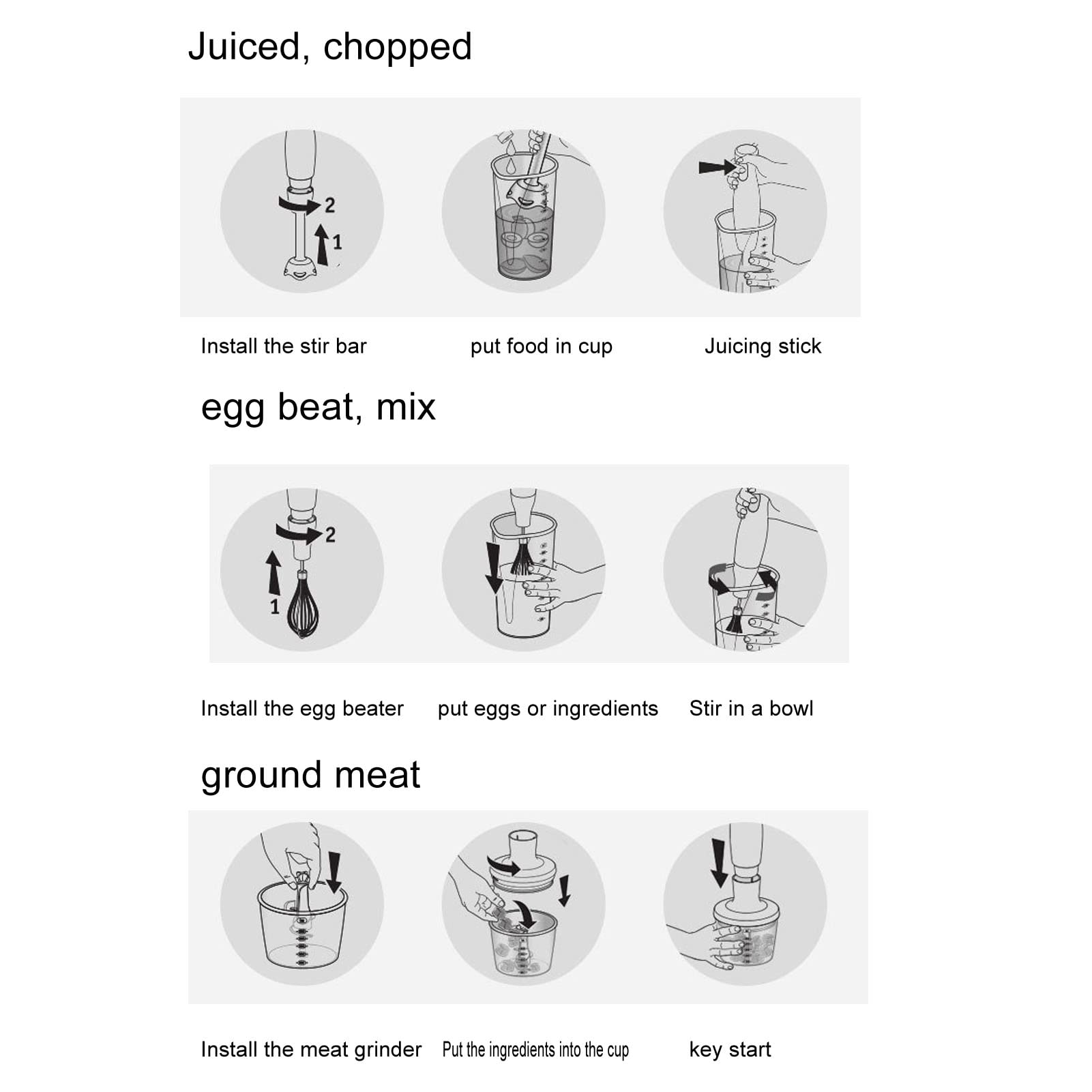 Juiced, chopped

2

1

Install the stir bar

put food in cup

Juicing stick

egg beat, mix

2

1

Install the egg beater

put eggs or ingredients

Stir in a bowl

ground meat

Install the meat grinder

Put the ingredients into the cup

key start