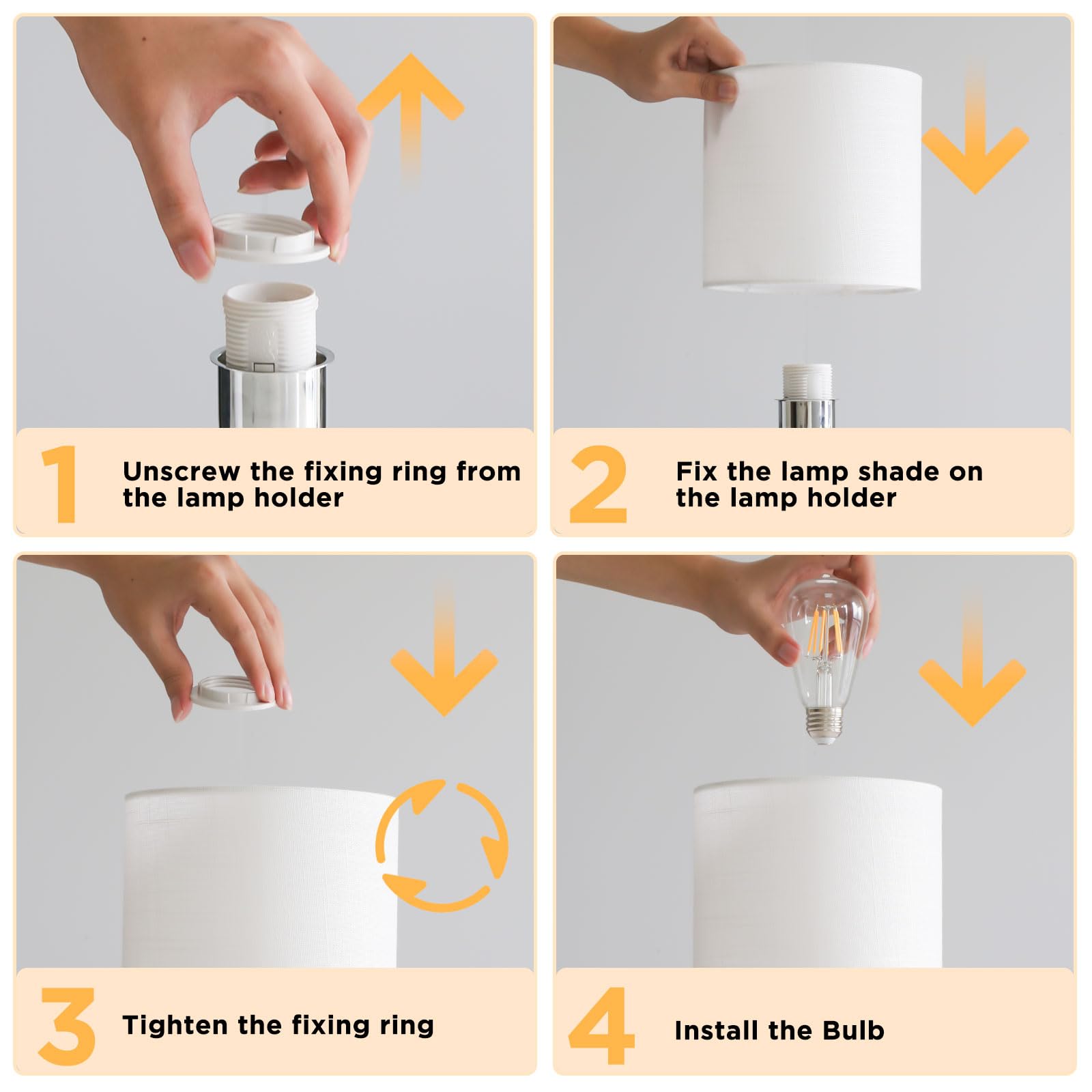 1 Unscrew the fixing ring from the lamp holder

2 Fix the lamp shade on the lamp holder

3 Tighten the fixing ring

4 Install the Bulb