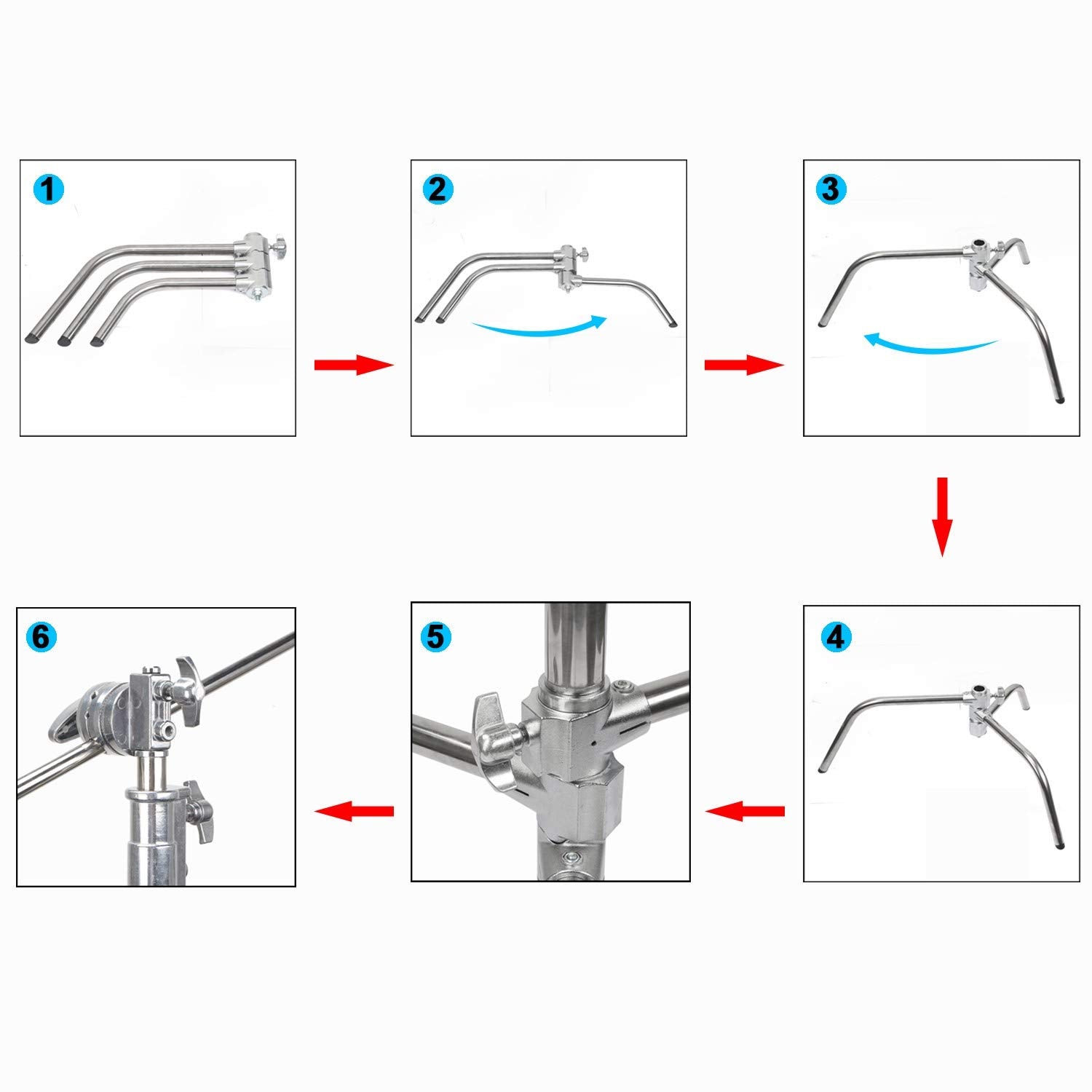 1

2

3

4

5

6