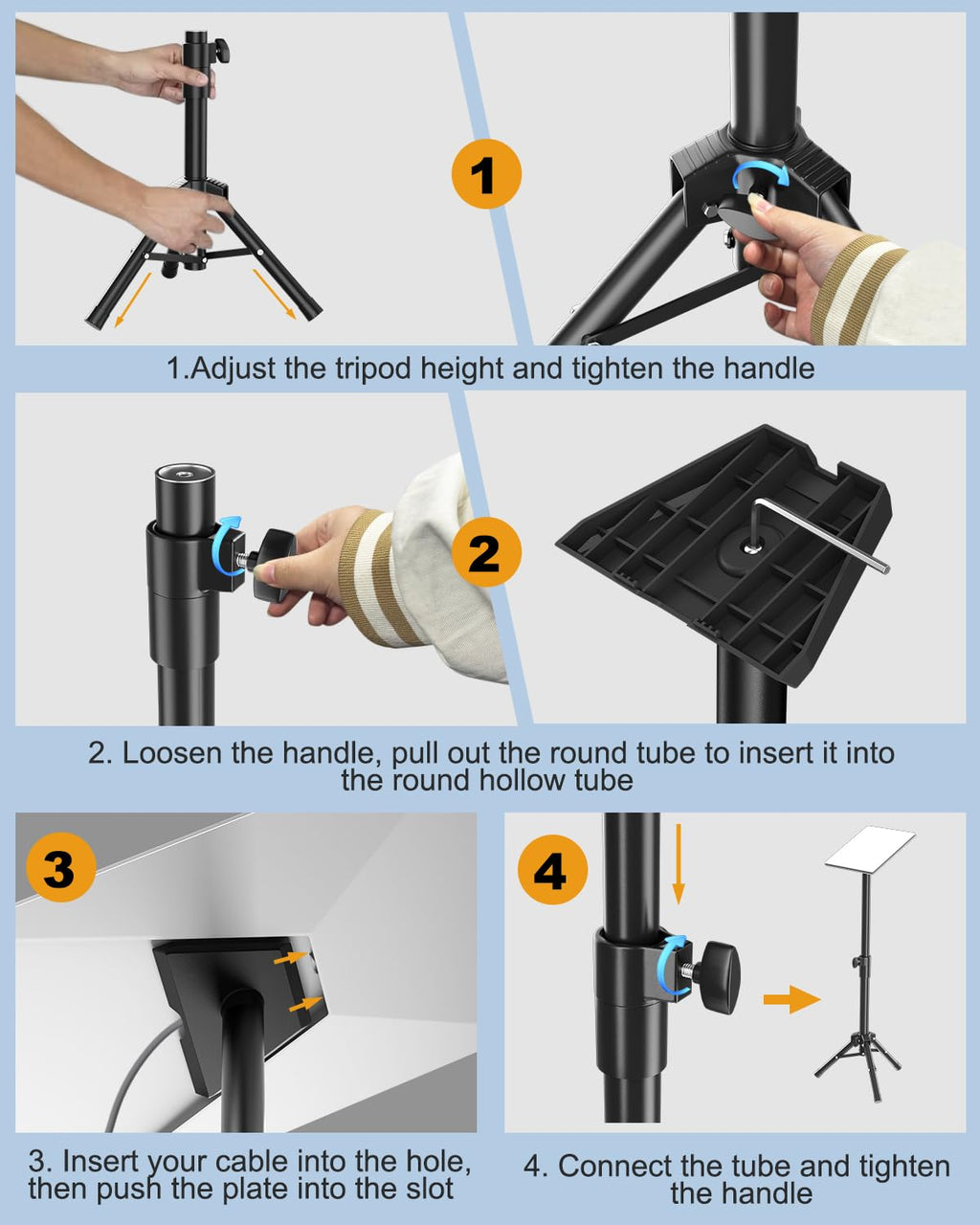 1

1.Adjust the tripod height and tighten the handle

2

2. Loosen the handle, pull out the round tube to insert it into the round hollow tube

3

3. Insert your cable into the hole, then push the plate into the slot

4

4. Connect the tube and tighten the handle