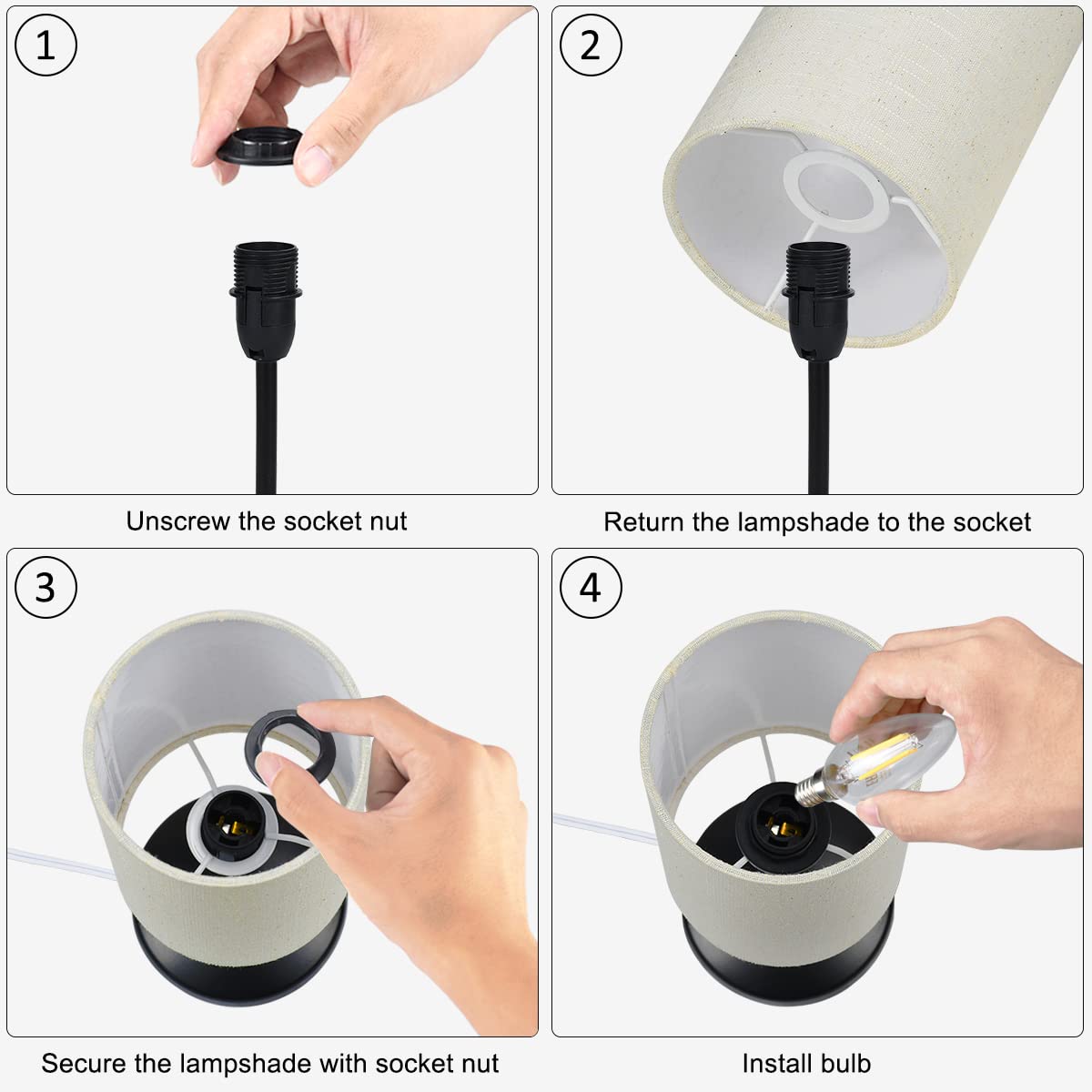 1

Unscrew the socket nut

2

Return the lampshade to the socket

3

Secure the lampshade with socket nut

4

Install bulb