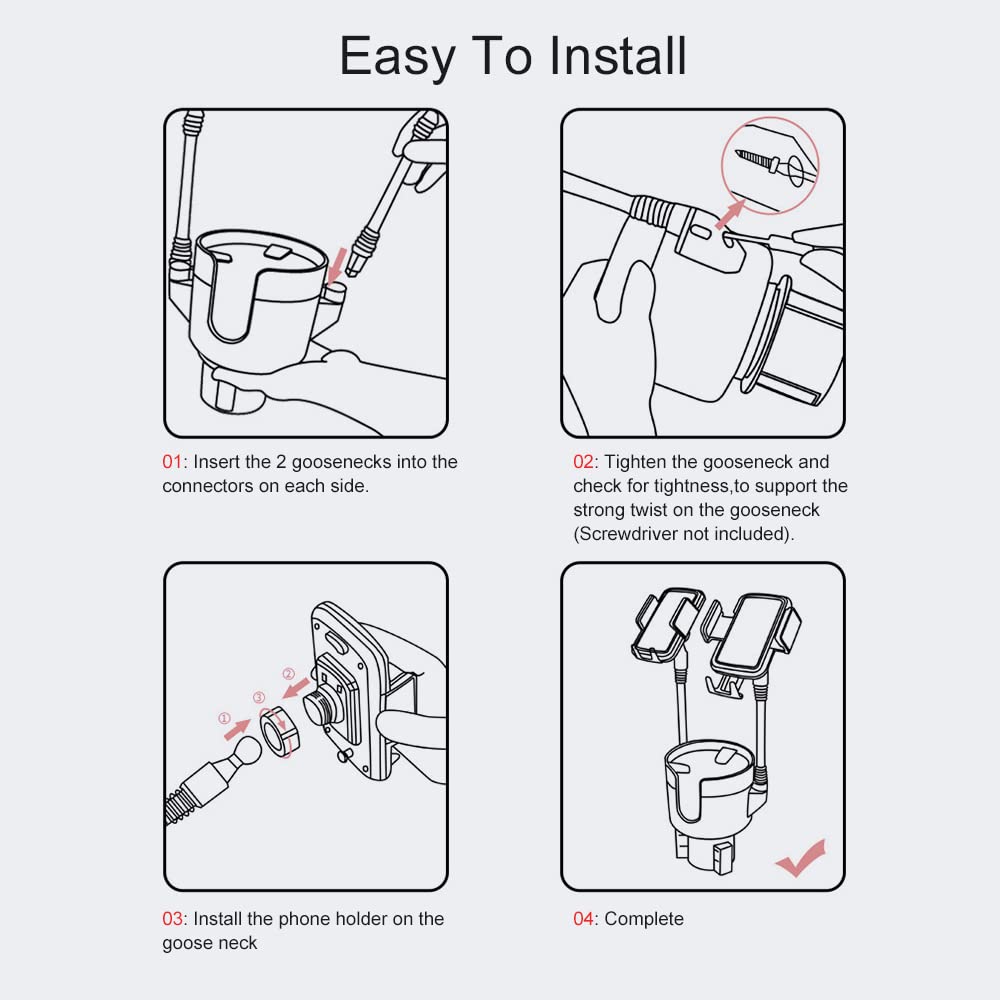 Easy To Install

01: Insert the 2 goosenecks into the connectors on each side.

02: Tighten the gooseneck and check for tightness,to support the strong twist on the gooseneck (Screwdriver not included).

① ② ③

03: Install the phone holder on the goose neck

04: Complete