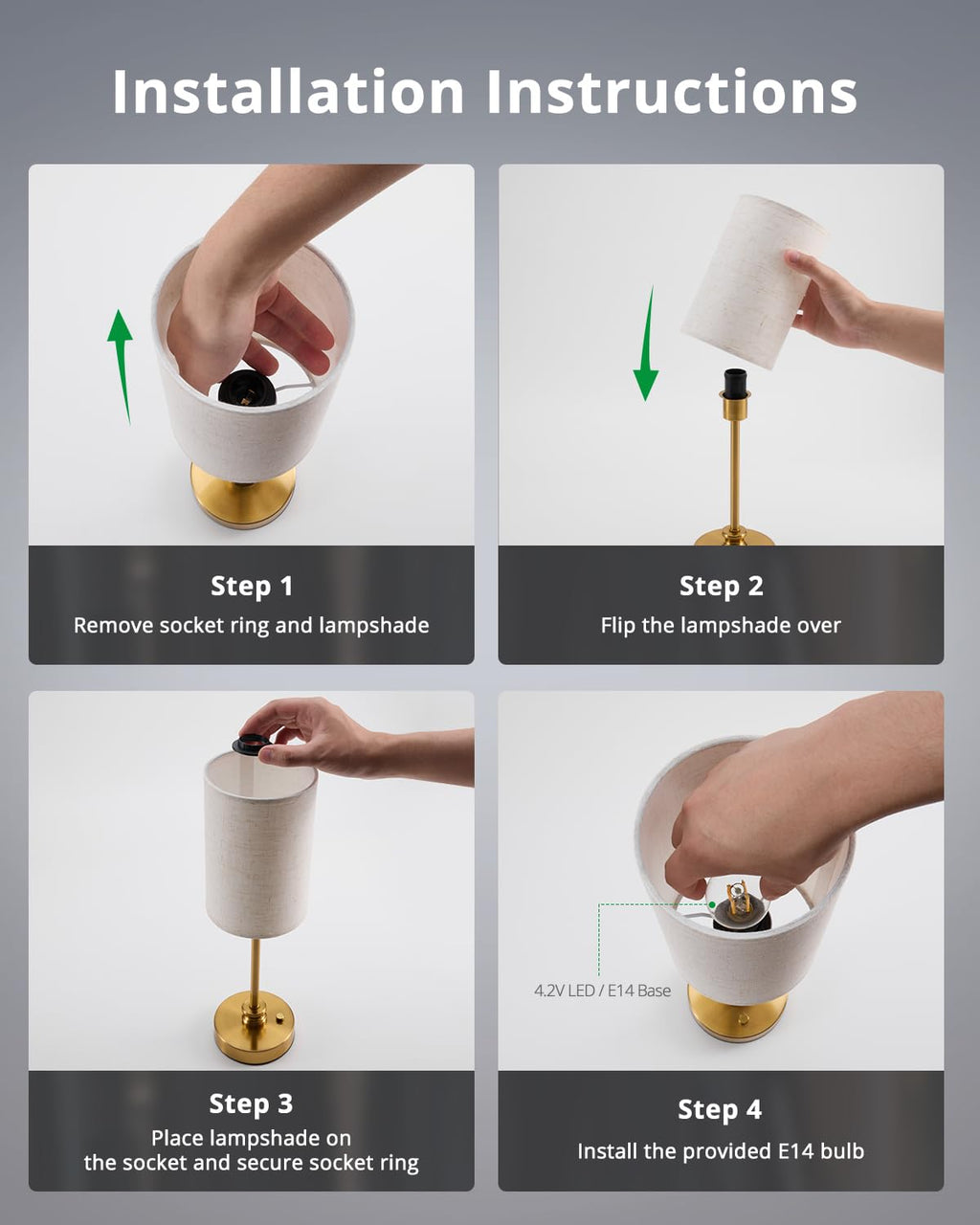 Installation Instructions

Step 1
Remove socket ring and lampshade

Step 2
Flip the lampshade over

Step 3
Place lampshade on the socket and secure socket ring

4.2V LED / E14 Base

Step 4
Install the provided E14 bulb