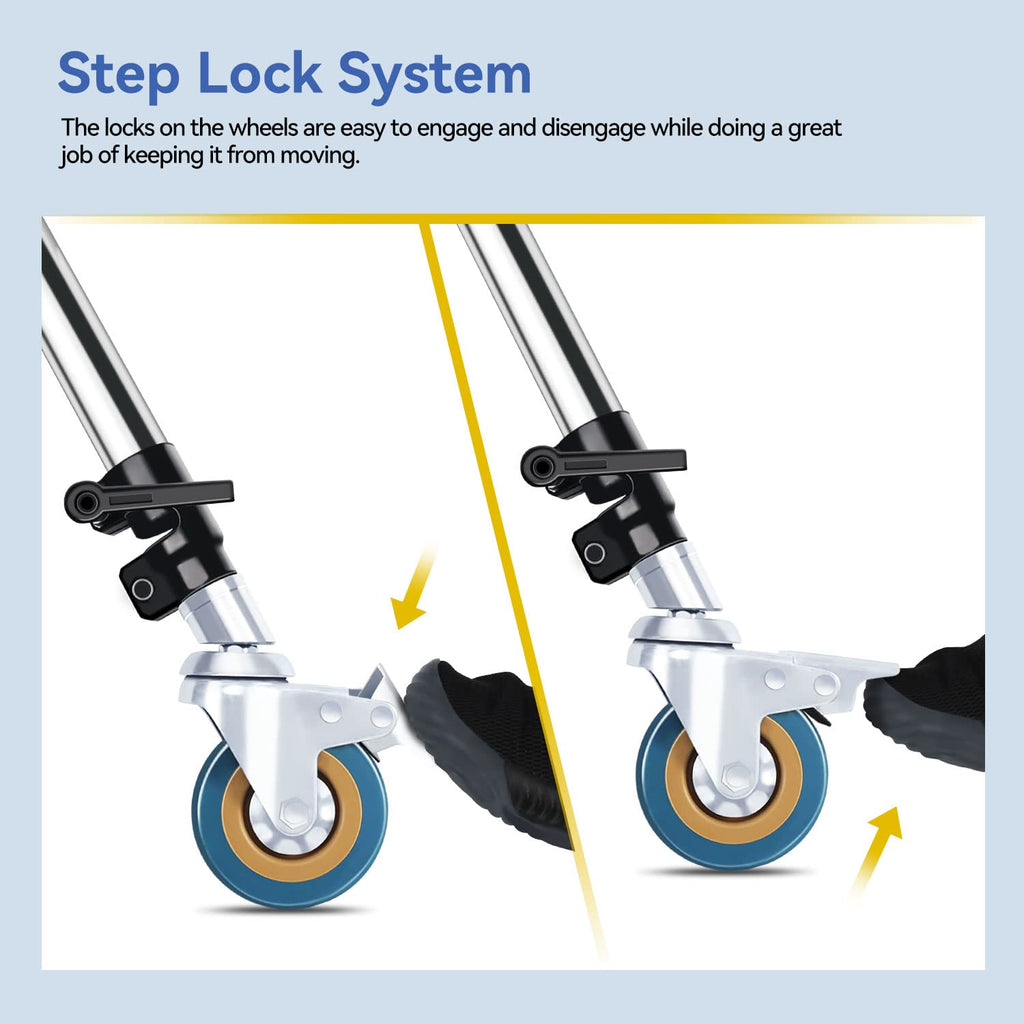 Step Lock System

The locks on the wheels are easy to engage and disengage while doing a great job of keeping it from moving.