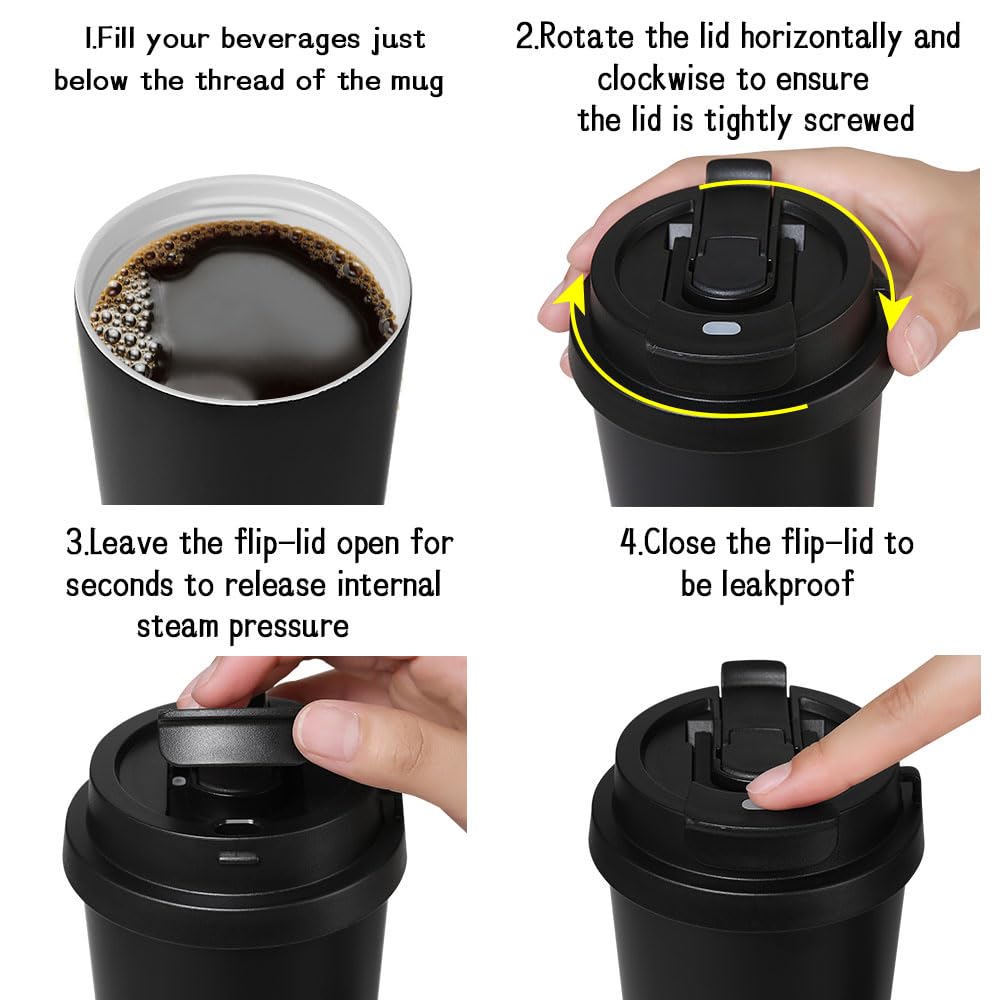 1.Fill your beverages just below the thread of the mug

2.Rotate the lid horizontally and clockwise to ensure the lid is tightly screwed

3.Leave the flip-lid open for seconds to release internal steam pressure

4.Close the flip-lid to be leakproof