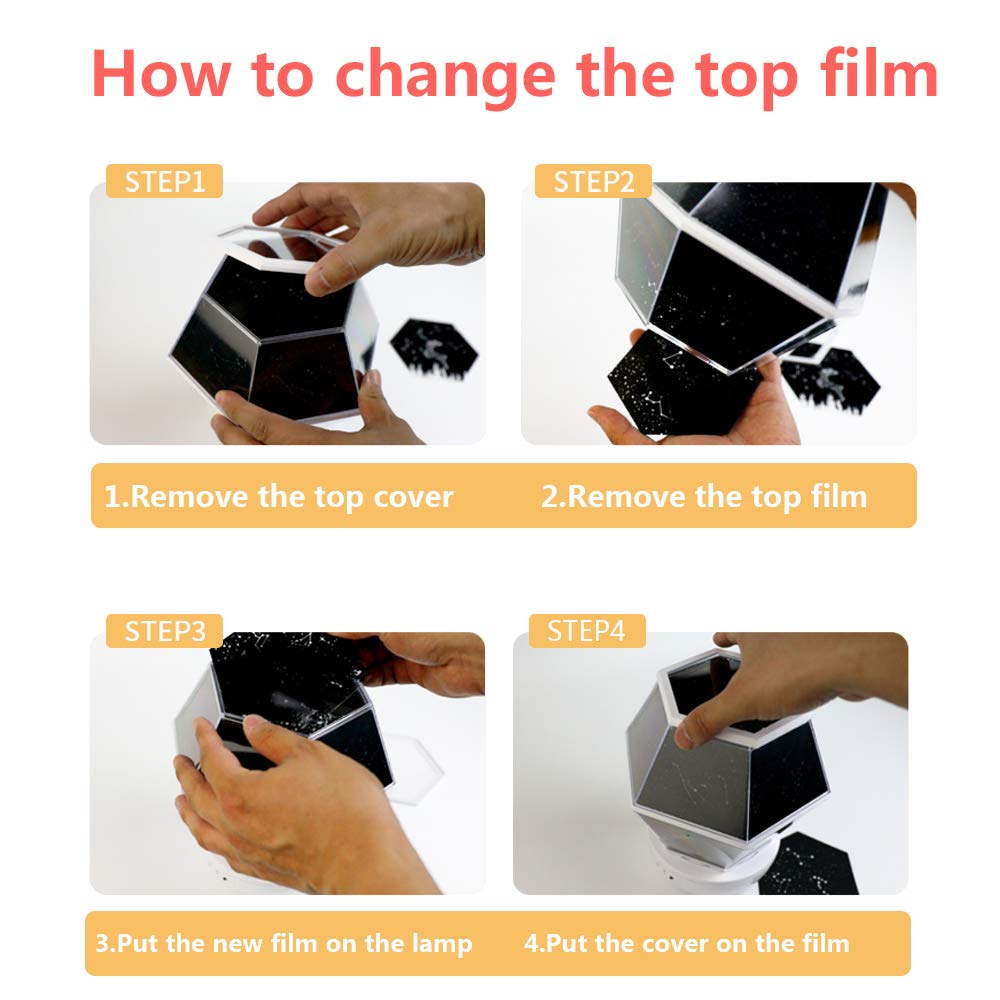 How to change the top film

STEP1

STEP2

1.Remove the top cover

2.Remove the top film

STEP3

STEP4

3.Put the new film on the lamp

4.Put the cover on the film