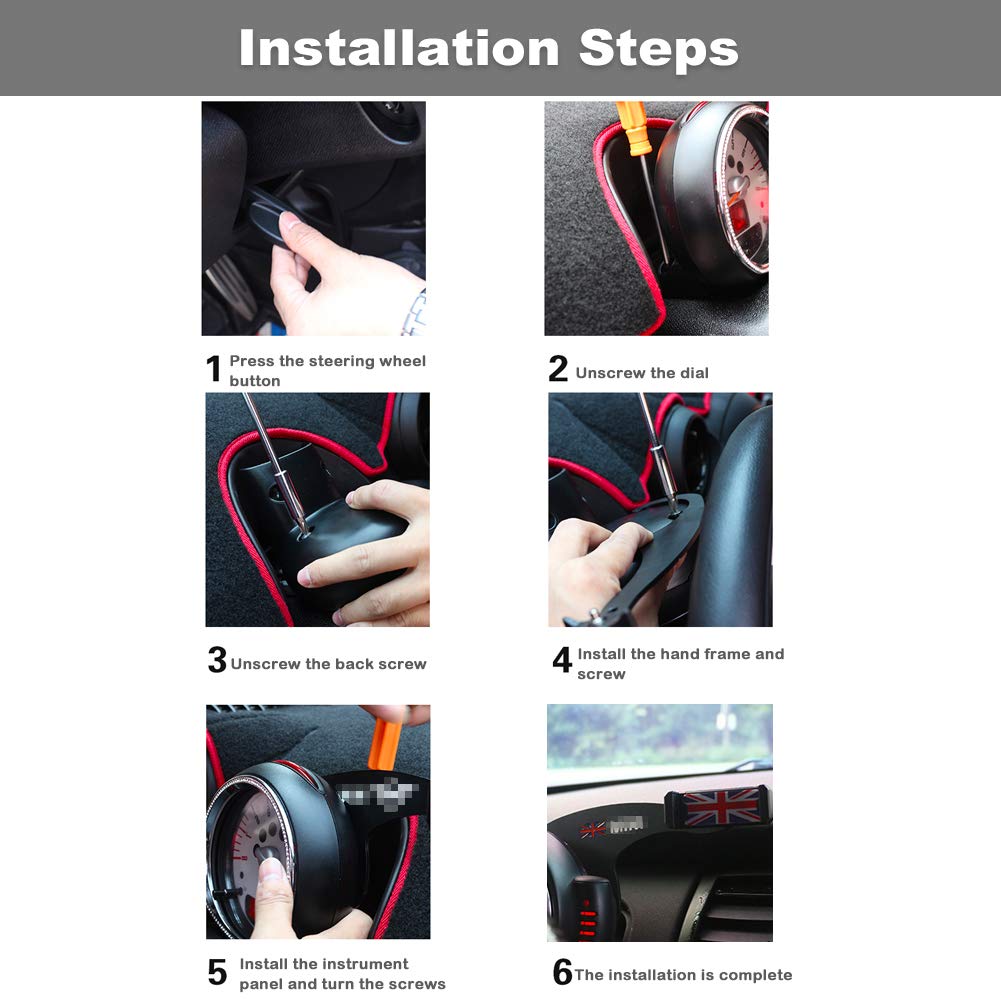 Installation Steps

1 Press the steering wheel button

2 Unscrew the dial

3 Unscrew the back screw

4 Install the hand frame and screw

5 Install the instrument panel and turn the screws

6 The installation is complete