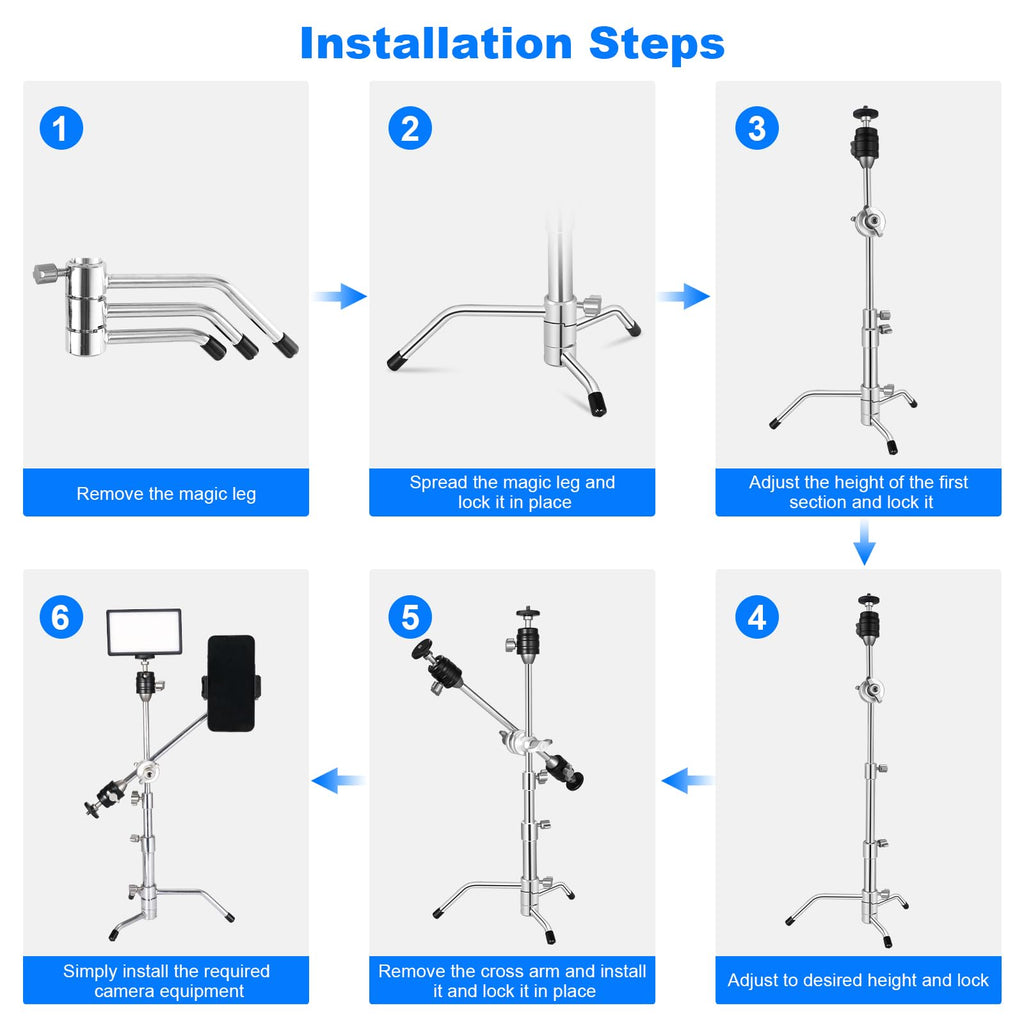 Installation Steps

1

Remove the magic leg

2

Spread the magic leg and lock it in place

3

Adjust the height of the first section and lock it

4

Adjust to desired height and lock

5

Remove the cross arm and install it and lock it in place

6

Simply install the required camera equipment