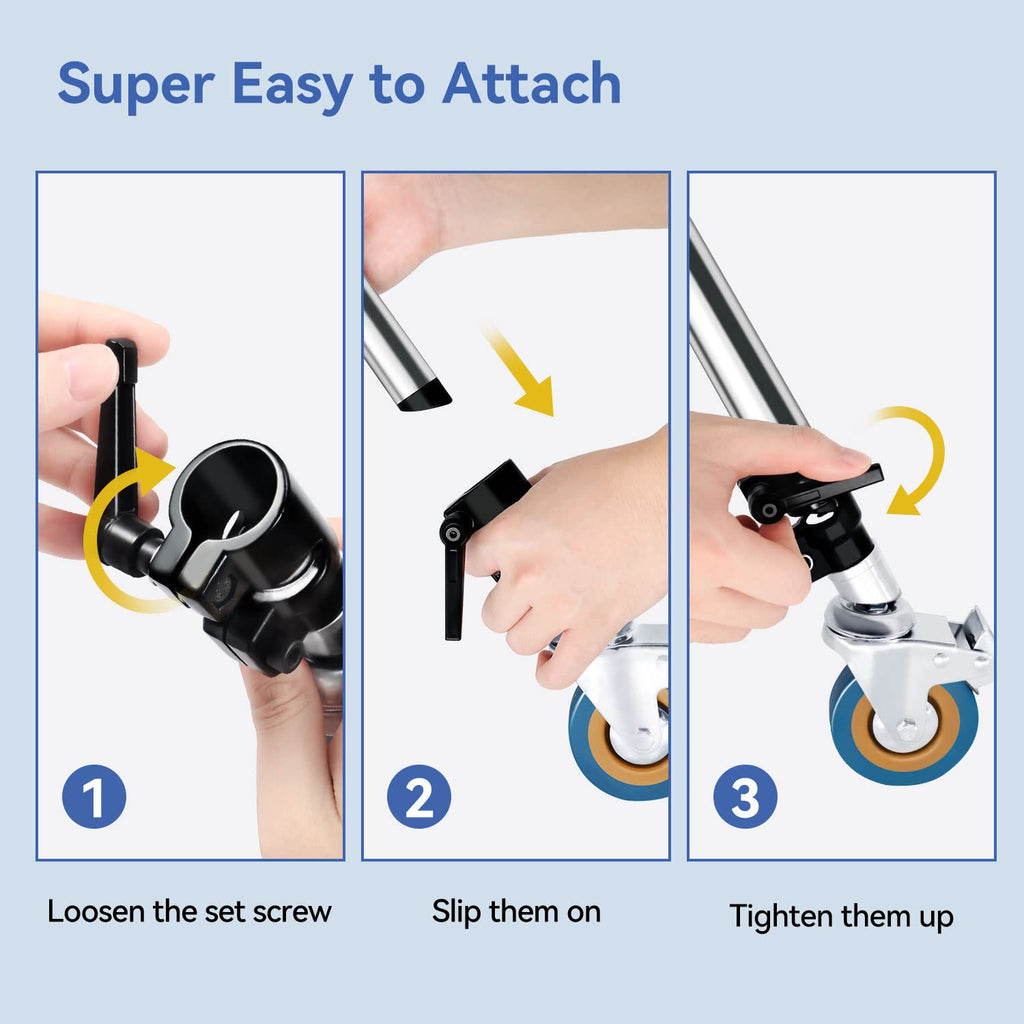 Super Easy to Attach

1

Loosen the set screw

2

Slip them on

3

Tighten them up