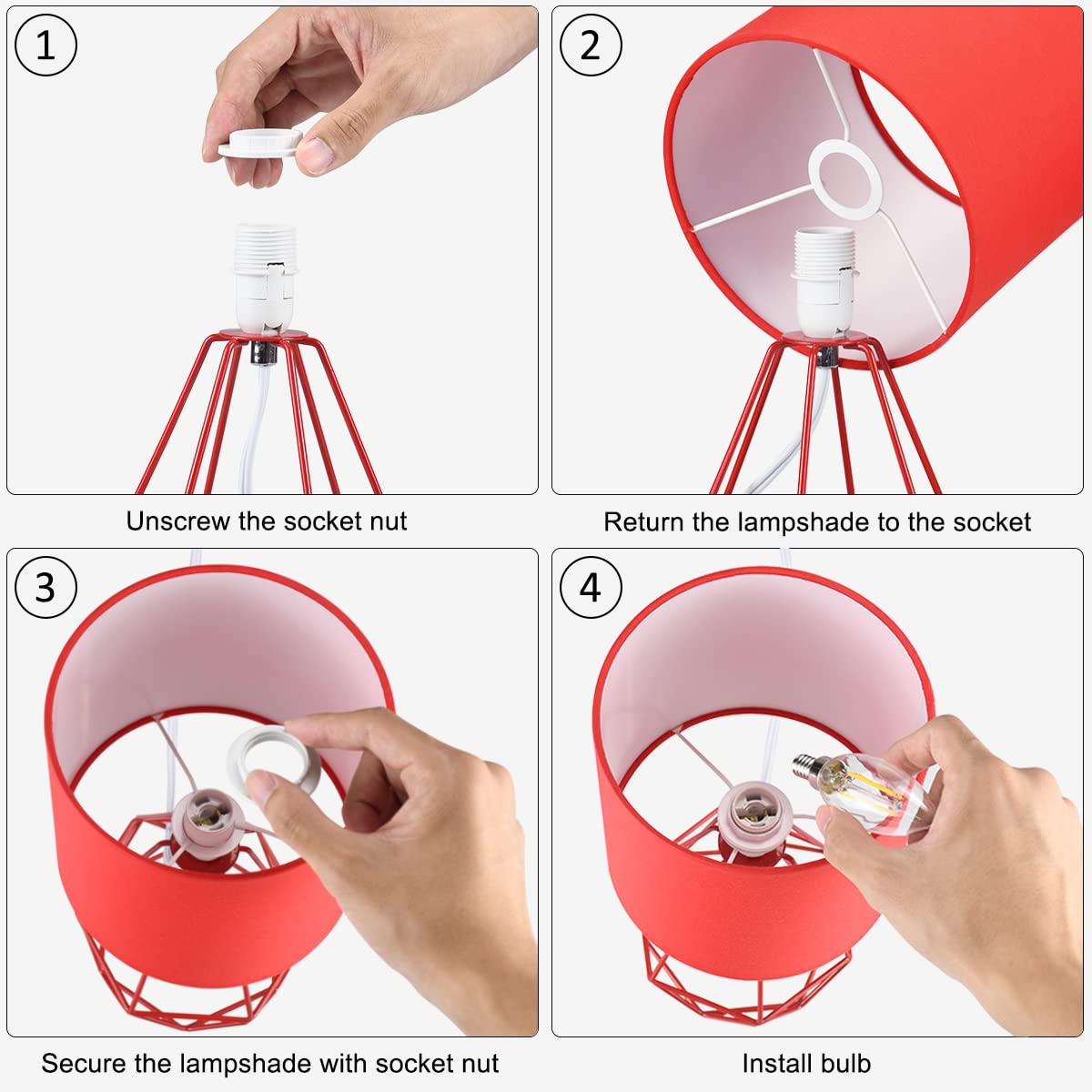 1

Unscrew the socket nut

2

Return the lampshade to the socket

3

Secure the lampshade with socket nut

4

Install bulb