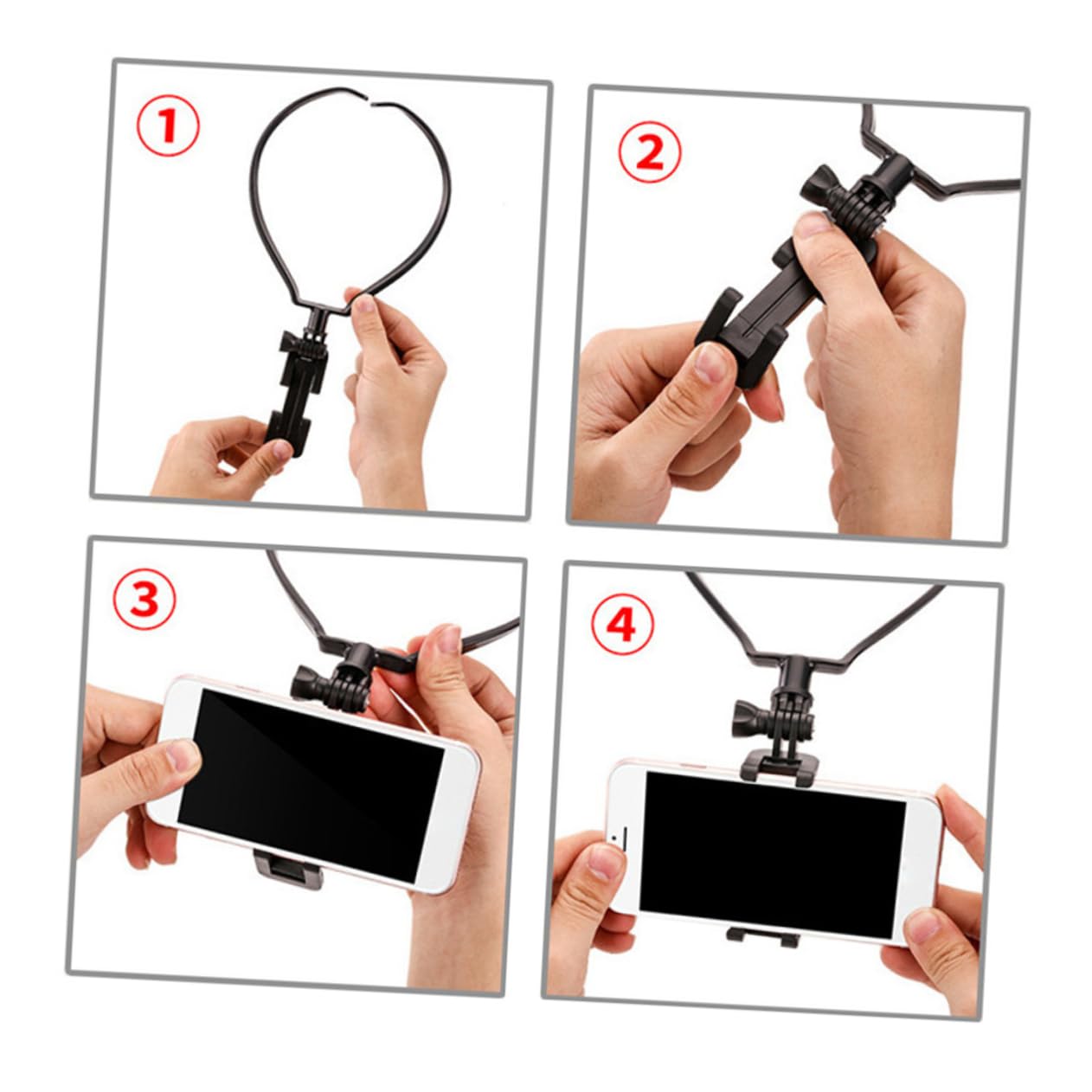 ①

②

③

④