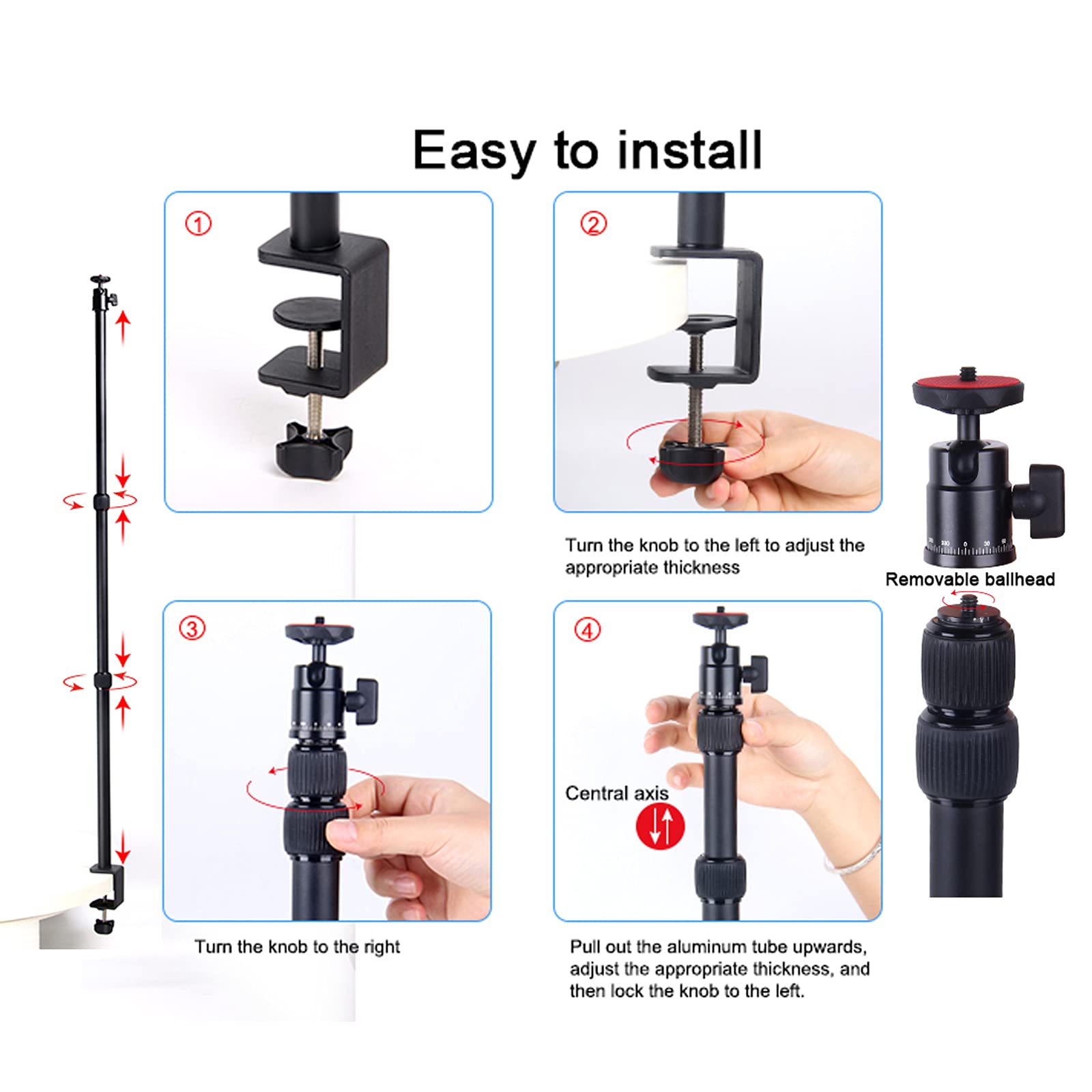 Easy to install

①

②

Turn the knob to the left to adjust the appropriate thickness

Removable ballhead

③

Turn the knob to the right

④

Central axis

Pull out the aluminum tube upwards, adjust the appropriate thickness, and then lock the knob to the left.