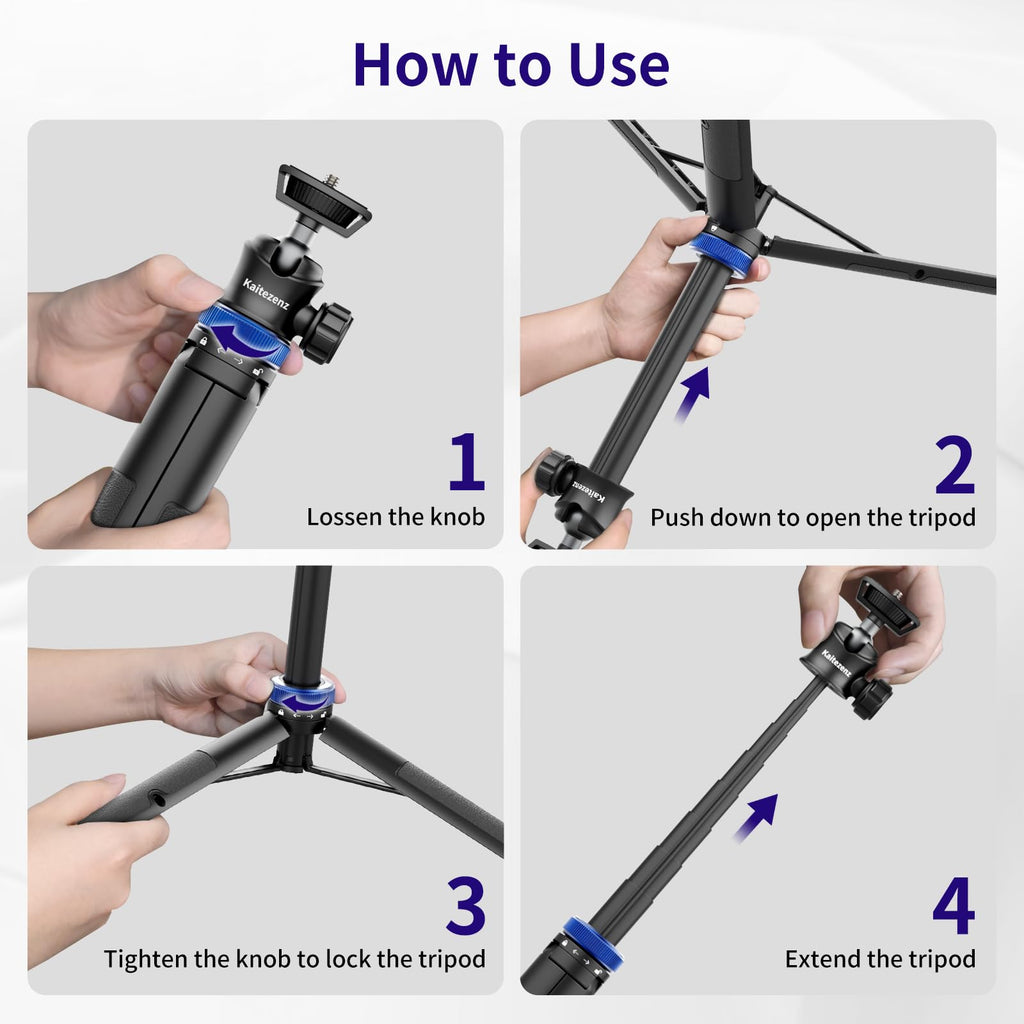 How to Use

Kaitezenz

1
Lossen the knob

Kaitezenz

2
Push down to open the tripod

3
Tighten the knob to lock the tripod

Kaitezenz

4
Extend the tripod