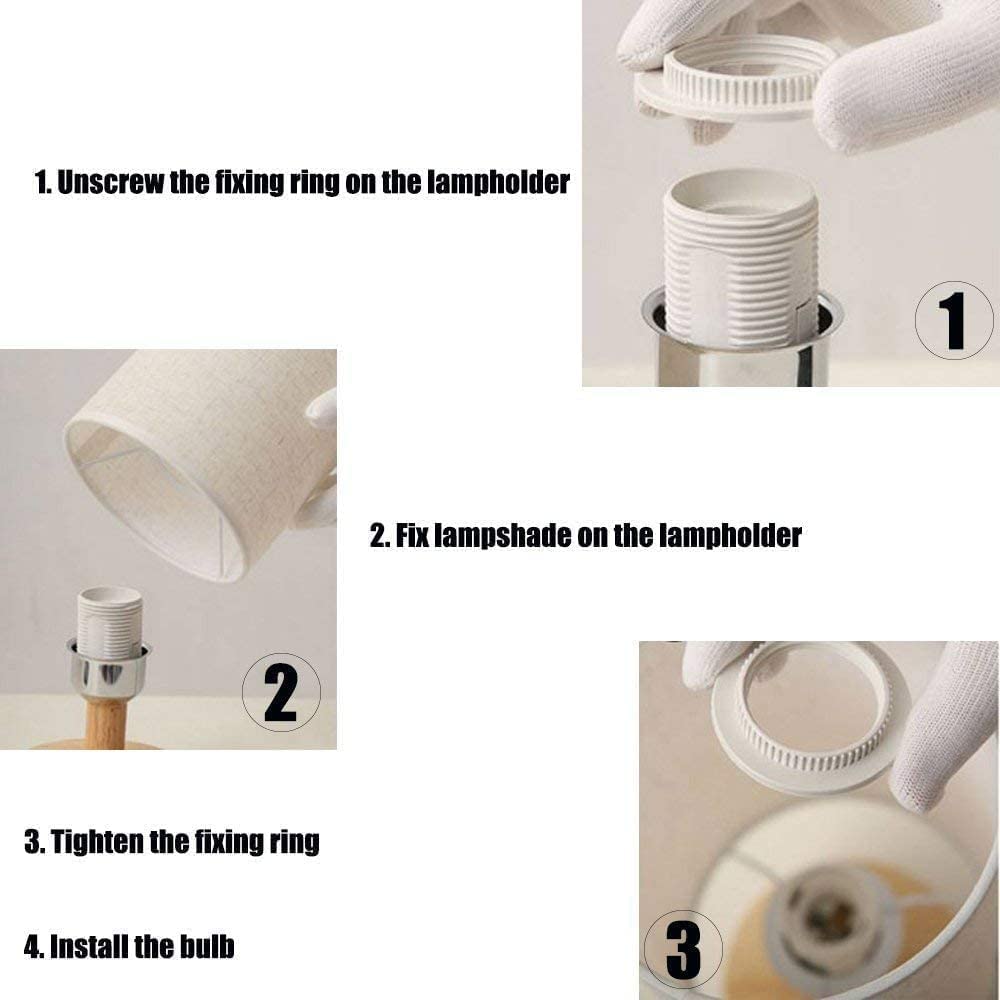 1. Unscrew the fixing ring on the lampholder

1

2. Fix lampshade on the lampholder

2

3. Tighten the fixing ring

4. Install the bulb

3