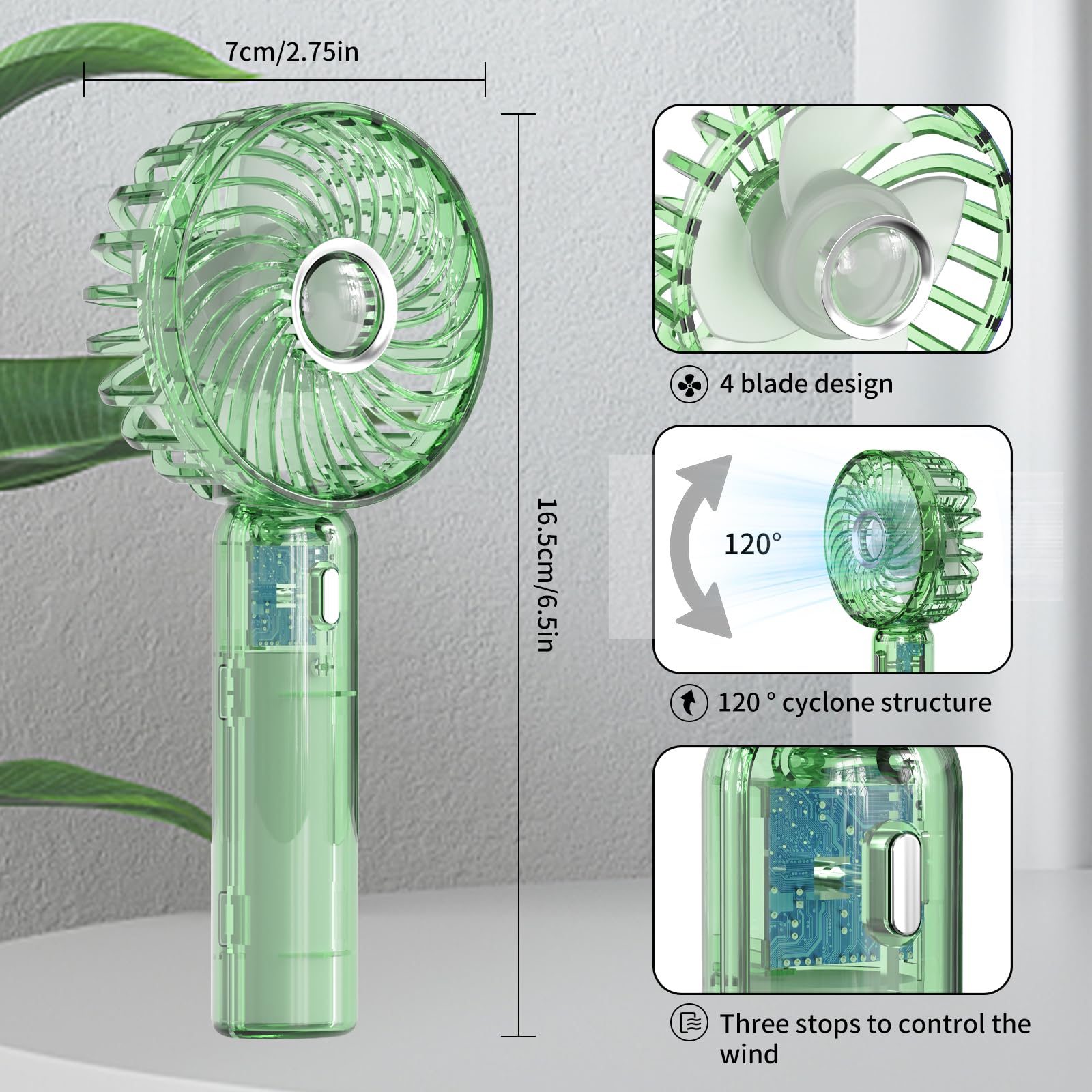 7cm/2.75in

16.5cm/6.5in

4 blade design

120°

120 ° cyclone structure

Three stops to control the wind