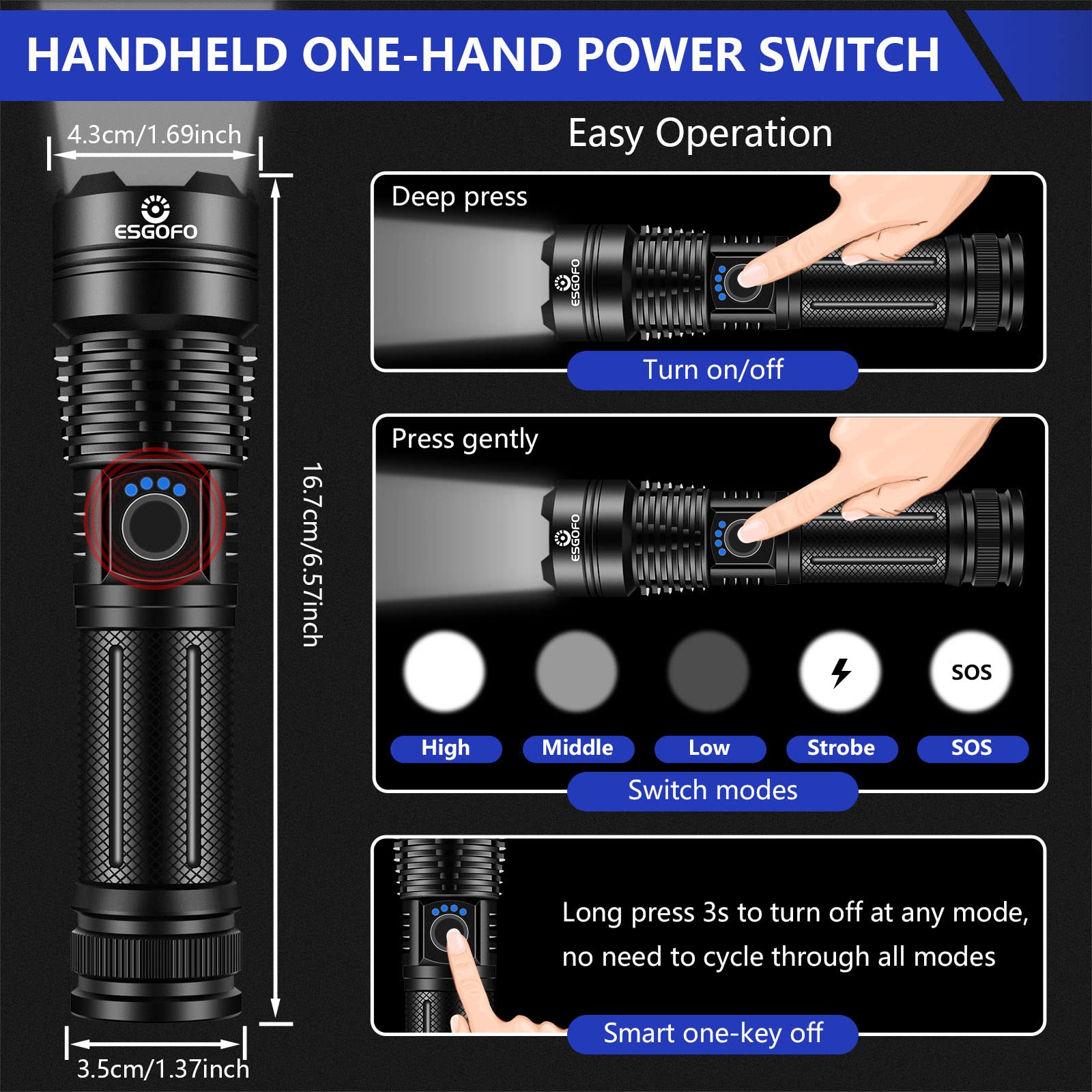 HANDHELD ONE-HAND POWER SWITCH

4.3cm/1.69inch

ESGOFO

16.7cm/6.57inch

3.5cm/1.37inch

Easy Operation

Deep press

ESGOFO

Turn on/off

Press gently

ESGOFO

SOS

High

Middle

Low

Strobe

SOS

Switch modes

Long press 3s to turn off at any mode, no need to cycle through all modes

Smart one-key off