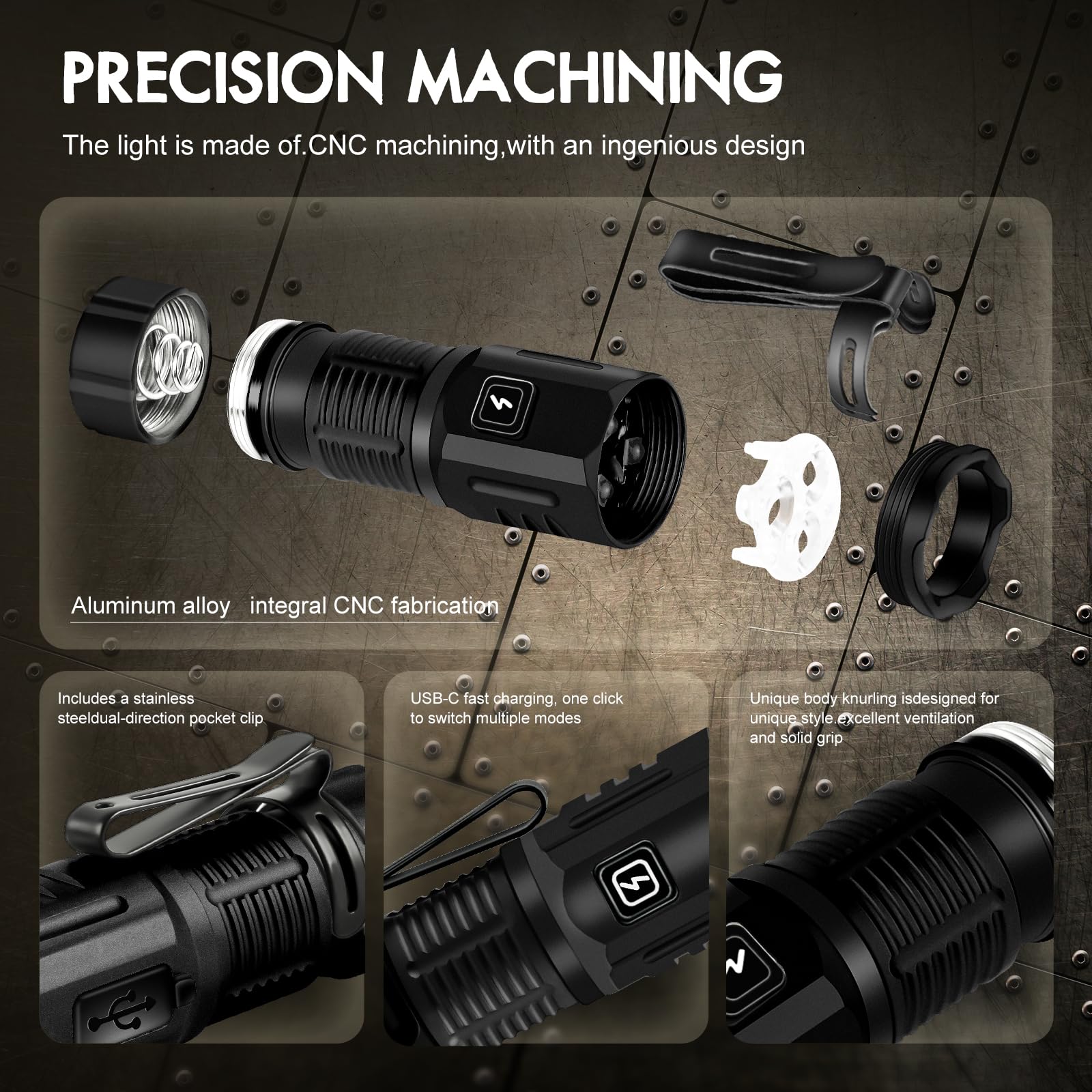 PRECISION MACHINING

The light is made of.CNC machining,with an ingenious design

Aluminum alloy integral CNC fabrication

Includes a stainless steeldual-direction pocket clip

USB-C fast charging, one click to switch multiple modes

Unique body knurling isdesigned for unique style.excellent ventilation and solid grip