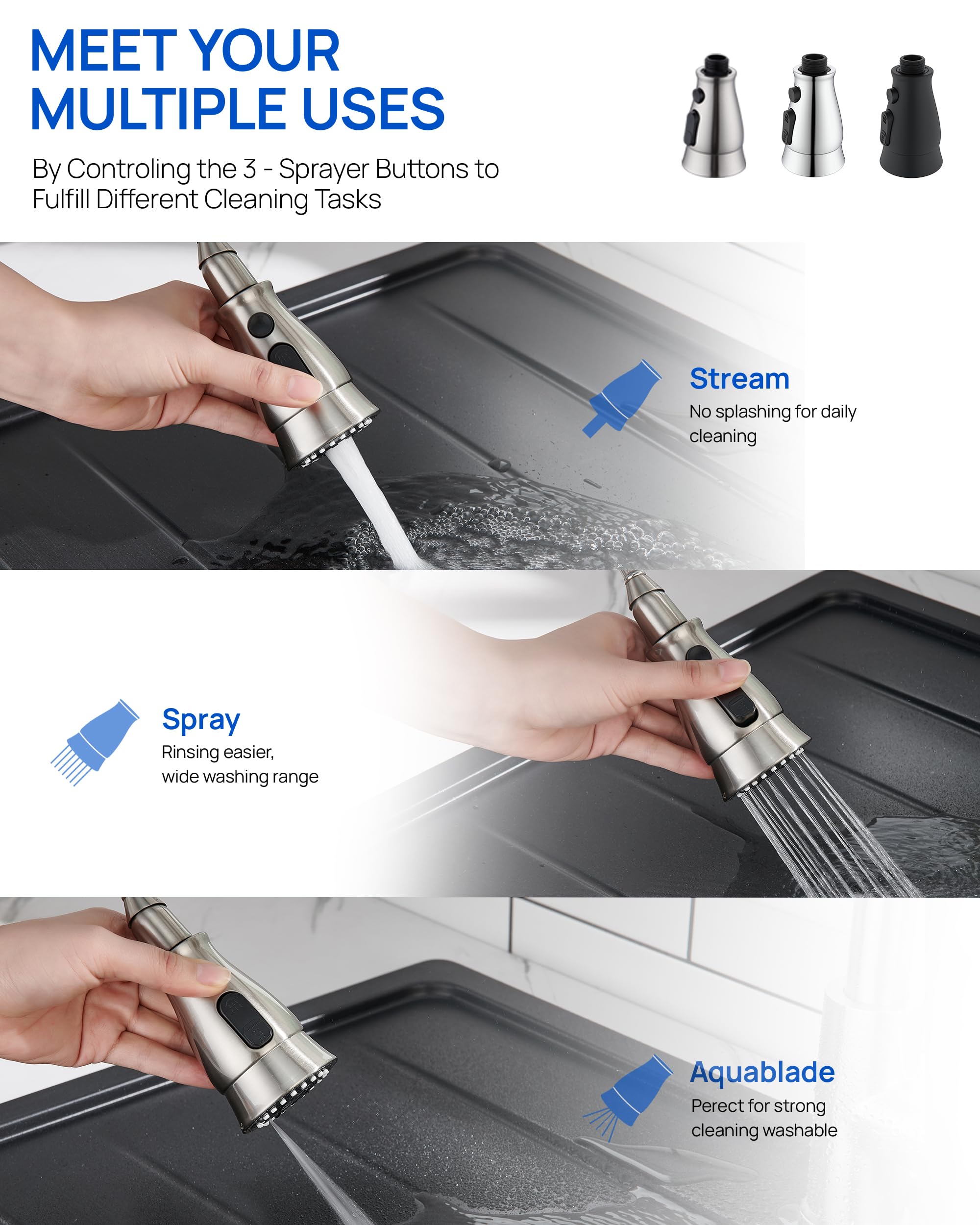 MEET YOUR MULTIPLE USES

By Controling the 3 - Sprayer Buttons to Fulfill Different Cleaning Tasks

Stream
No splashing for daily cleaning

Spray
Rinsing easier, wide washing range

Aquablade
Perect for strong cleaning washable