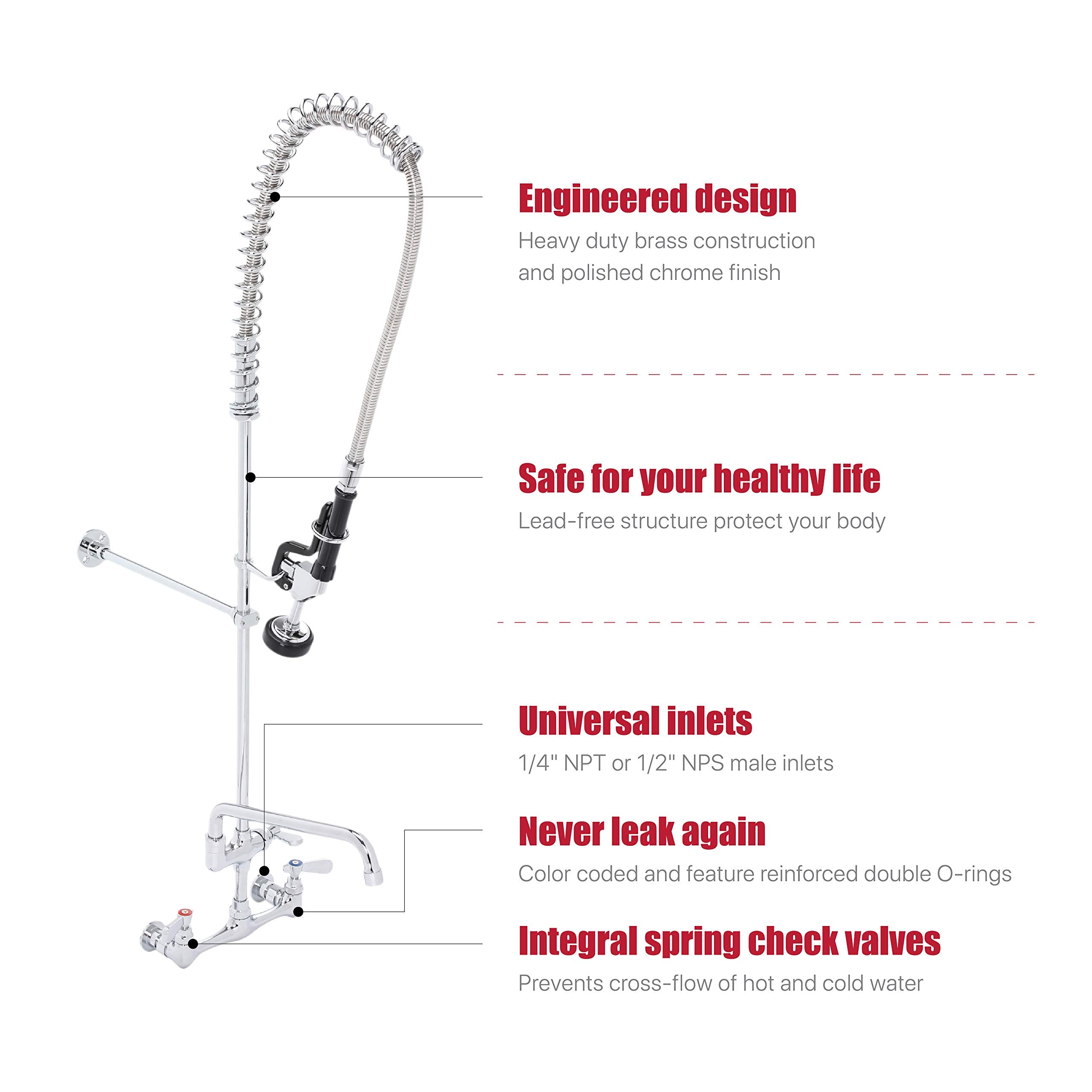 Engineered design

Heavy duty brass construction and polished chrome finish

Safe for your healthy life

Lead-free structure protect your body

Universal inlets

1/4" NPT or 1/2" NPS male inlets

Never leak again

Color coded and feature reinforced double O-rings

Integral spring check valves

Prevents cross-flow of hot and cold water